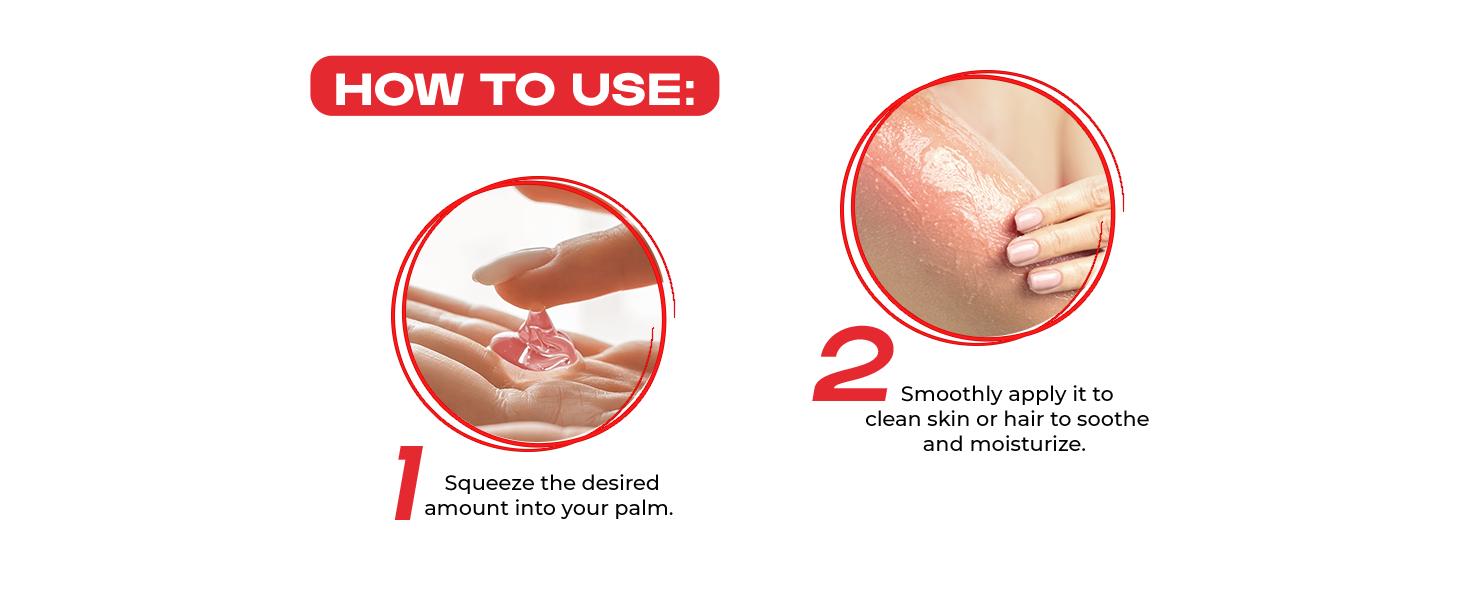 HOW TO USE:

1 Squeeze the desired amount into your palm.

2 Smoothly apply it to clean skin or hair to soothe and moisturize.