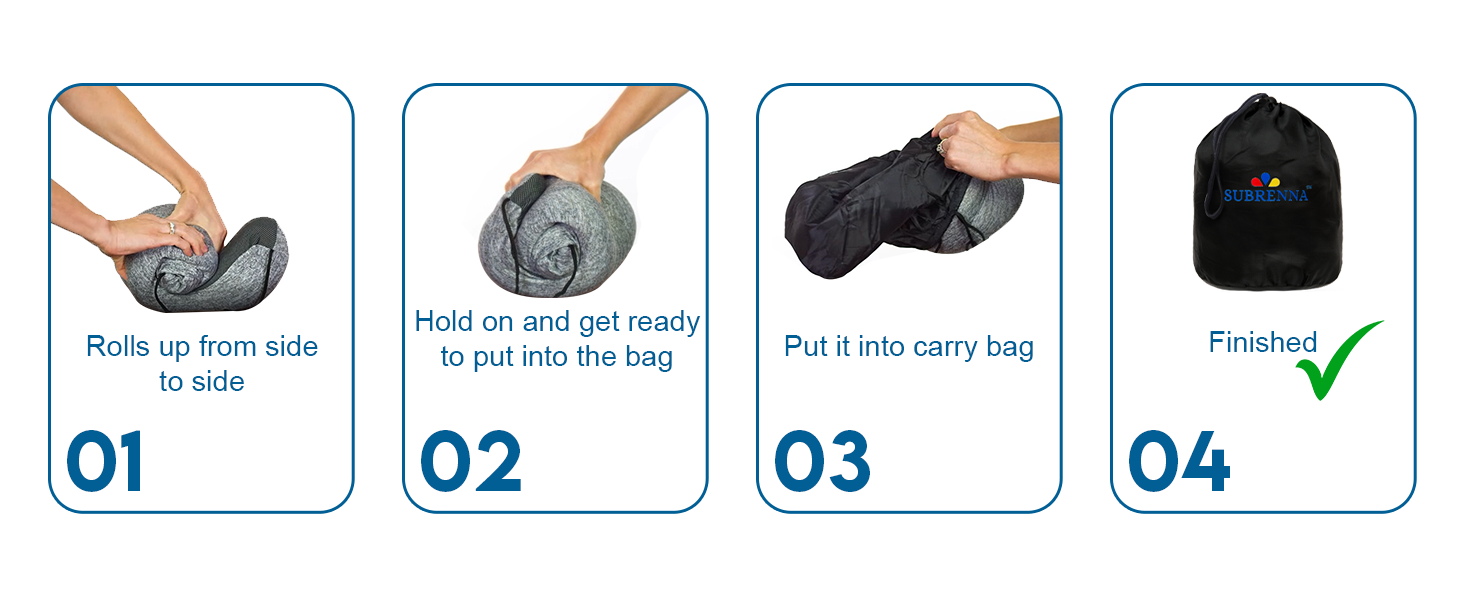 Rolls up from side to side

01

Hold on and get ready to put into the bag

02

Put it into carry bag

03

SUBRENNA™

Finished

04