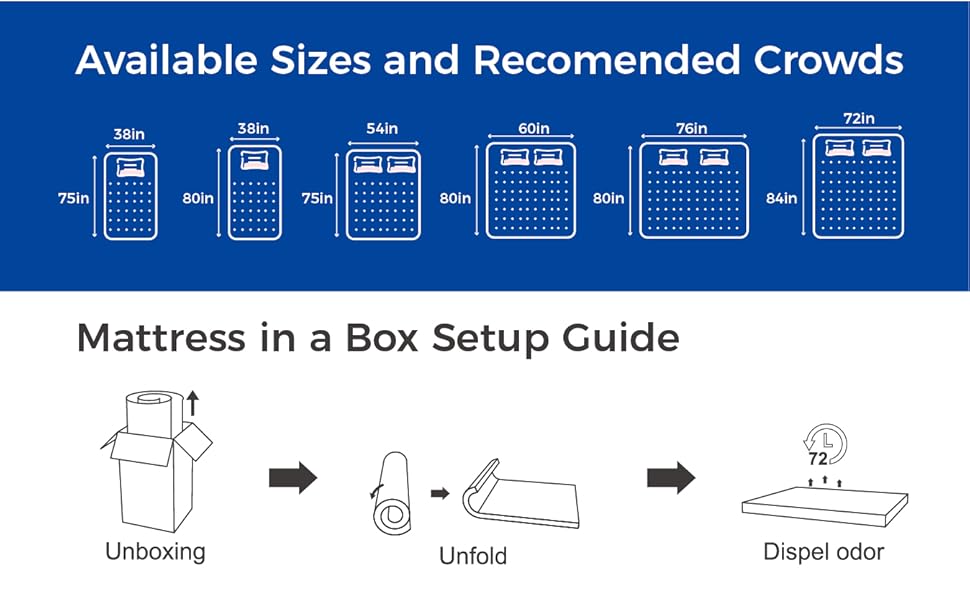 Available Sizes and Recomended Crowds

38in
75in

38in
80in

54in
75in

60in
80in

76in
80in

72in
84in

Mattress in a Box Setup Guide

Unboxing

Unfold

72

Dispel odor