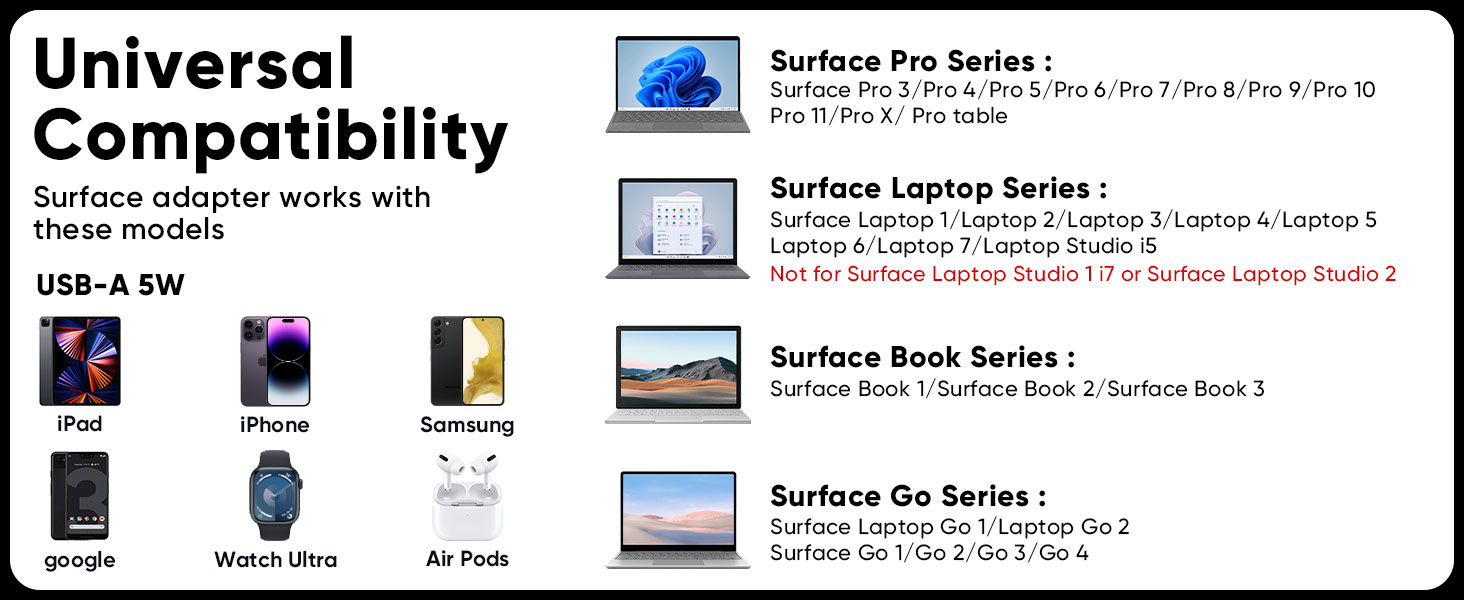 Universal Compatibility

Surface adapter works with these models

USB-A 5W

iPad

iPhone

Samsung

google

Watch Ultra

Air Pods

Surface Pro Series :
Surface Pro 3/Pro 4/Pro 5/Pro 6/Pro 7/Pro 8/Pro 9/Pro 10
Pro 11/Pro X/ Pro table

Surface Laptop Series :
Surface Laptop 1/Laptop 2/Laptop 3/Laptop 4/Laptop 5
Laptop 6/Laptop 7/Laptop Studio i5
Not for Surface Laptop Studio 1 i7 or Surface Laptop Studio 2

Surface Book Series :
Surface Book 1/Surface Book 2/Surface Book 3

Surface Go Series :
Surface Laptop Go 1/Laptop Go 2
Surface Go 1/Go 2/Go 3/Go 4