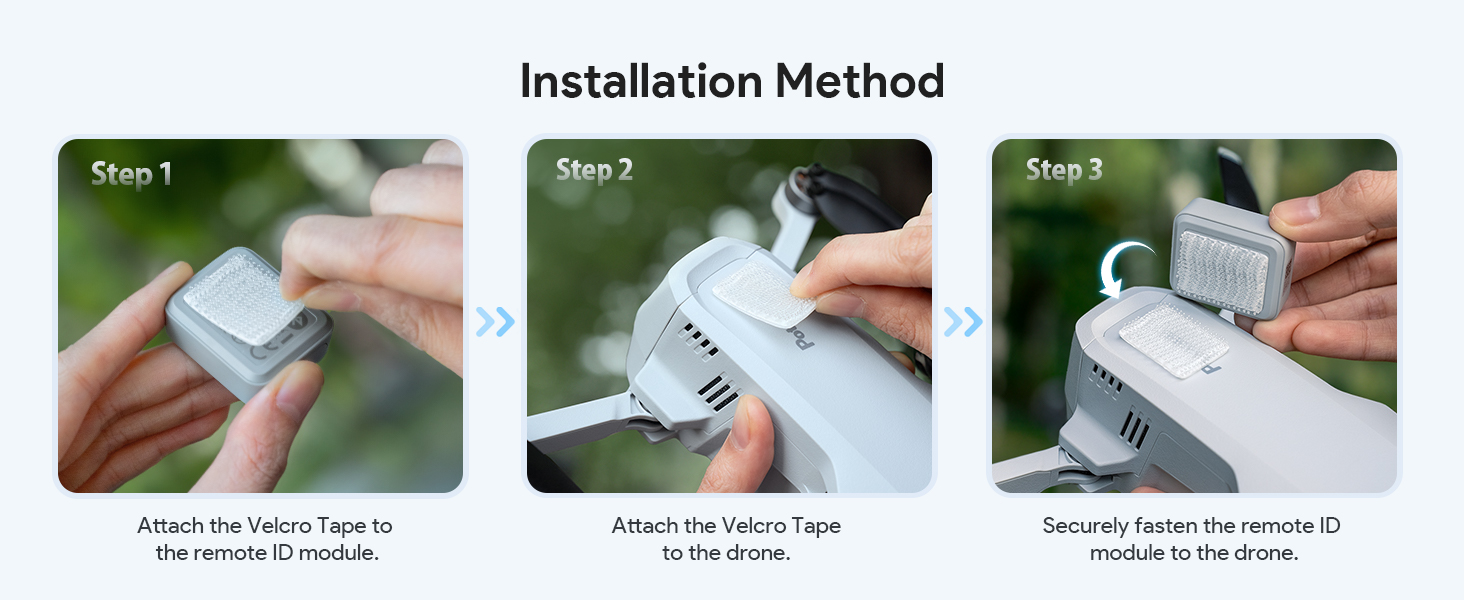 Installation Method

Step 1

Attach the Velcro Tape to the remote ID module.

Step 2

Attach the Velcro Tape to the drone.

Step 3

Securely fasten the remote ID module to the drone.