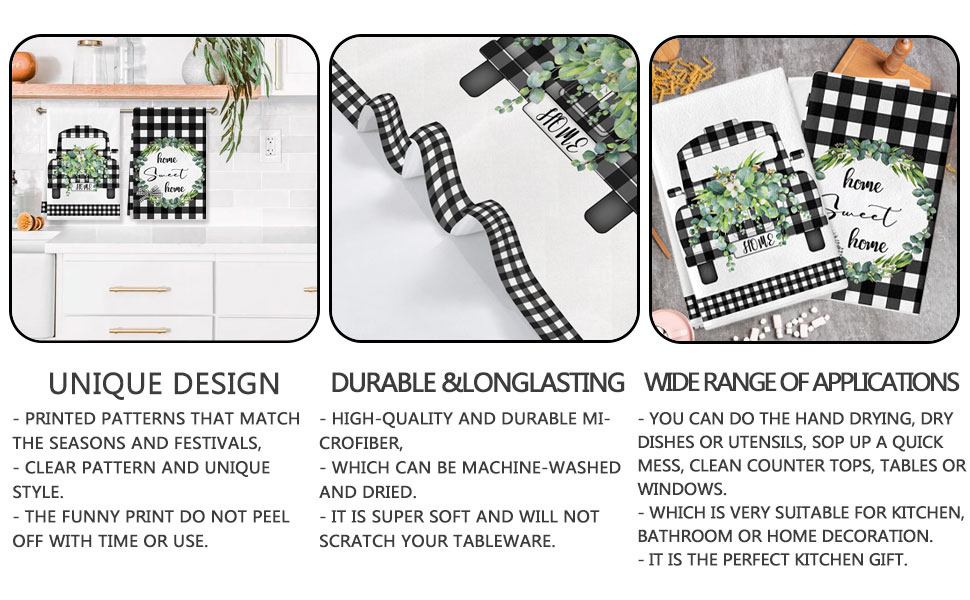 home
Sweet
home

HOME

HOME

home
Sweet
home

UNIQUE DESIGN

- PRINTED PATTERNS THAT MATCH THE SEASONS AND FESTIVALS,
- CLEAR PATTERN AND UNIQUE STYLE.
- THE FUNNY PRINT DO NOT PEEL OFF WITH TIME OR USE.

DURABLE &LONGLASTING

- HIGH-QUALITY AND DURABLE MICROFIBER,
- WHICH CAN BE MACHINE-WASHED AND DRIED.
- IT IS SUPER SOFT AND WILL NOT SCRATCH YOUR TABLEWARE.

WIDE RANGE OF APPLICATIONS

- YOU CAN DO THE HAND DRYING, DRY DISHES OR UTENSILS, SOP UP A QUICK MESS, CLEAN COUNTER TOPS, TABLES OR WINDOWS.
- WHICH IS VERY SUITABLE FOR KITCHEN, BATHROOM OR HOME DECORATION.
- IT IS THE PERFECT KITCHEN GIFT.