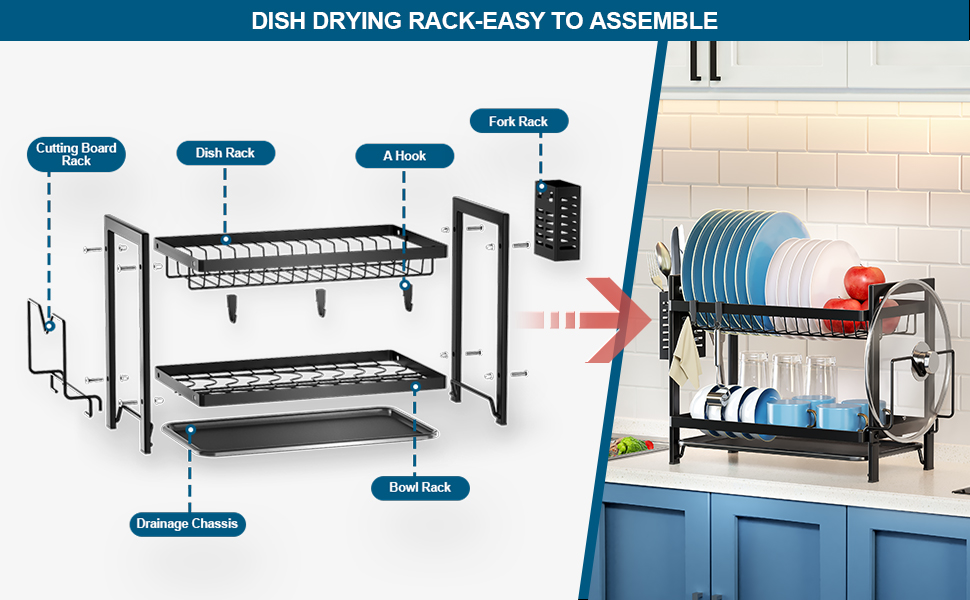 DISH DRYING RACK-EASY TO ASSEMBLE

Cutting Board Rack

Dish Rack

A Hook

Fork Rack

Bowl Rack

Drainage Chassis