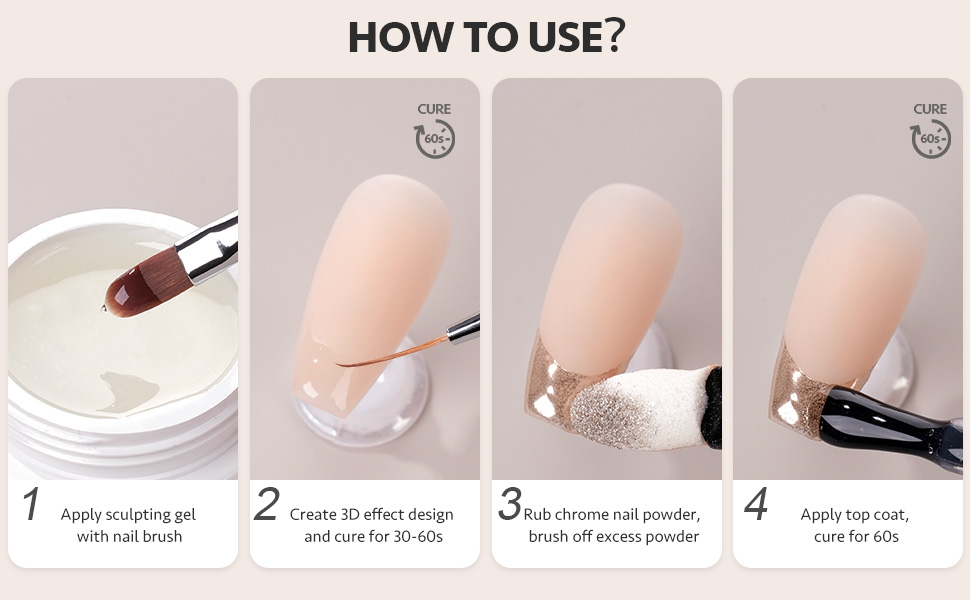 HOW TO USE?

CURE
60s

CURE
60s

1 Apply sculpting gel with nail brush

2 Create 3D effect design and cure for 30-60s

3 Rub chrome nail powder, brush off excess powder

4 Apply top coat, cure for 60s