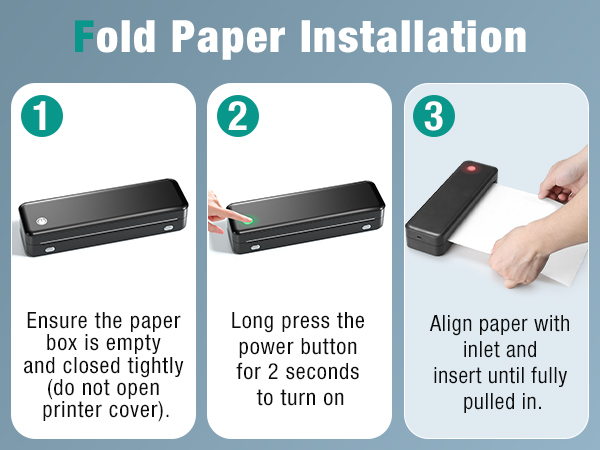 Fold Paper Installation

1

Ensure the paper box is empty and closed tightly (do not open printer cover).

2

Long press the power button for 2 seconds to turn on

3

Align paper with inlet and insert until fully pulled in.