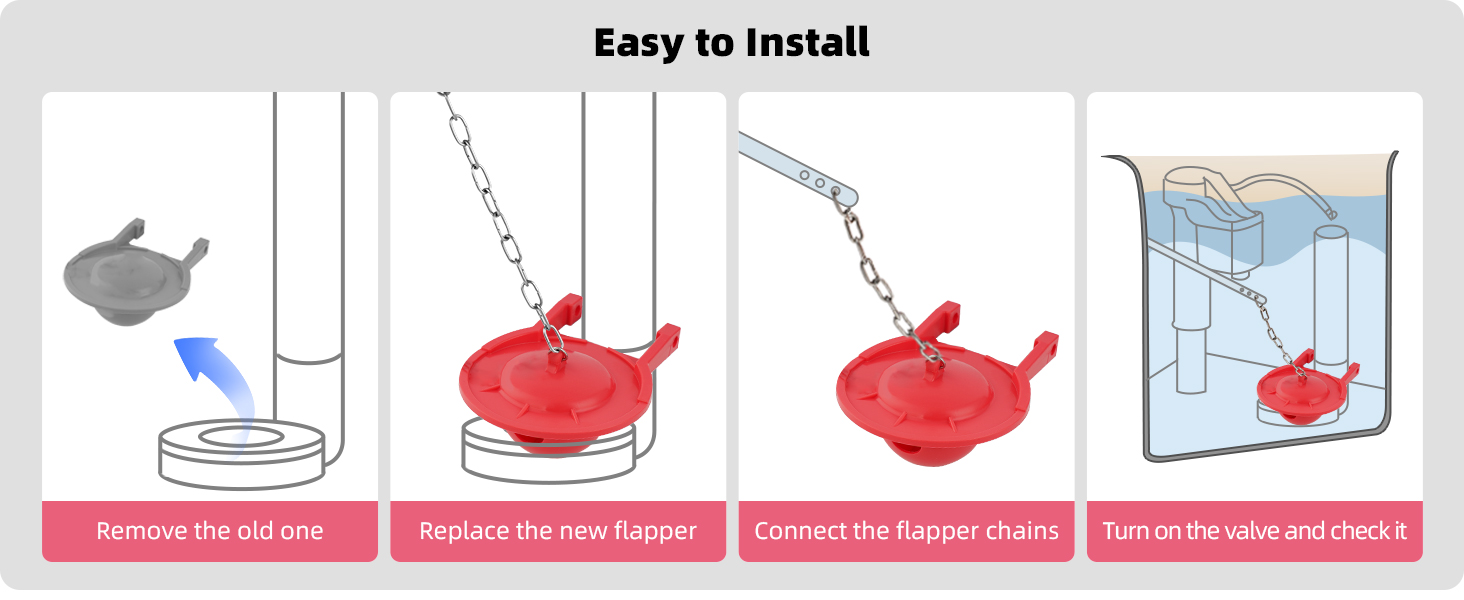 Easy to Install

Remove the old one

Replace the new flapper

Connect the flapper chains

Turn on the valve and check it