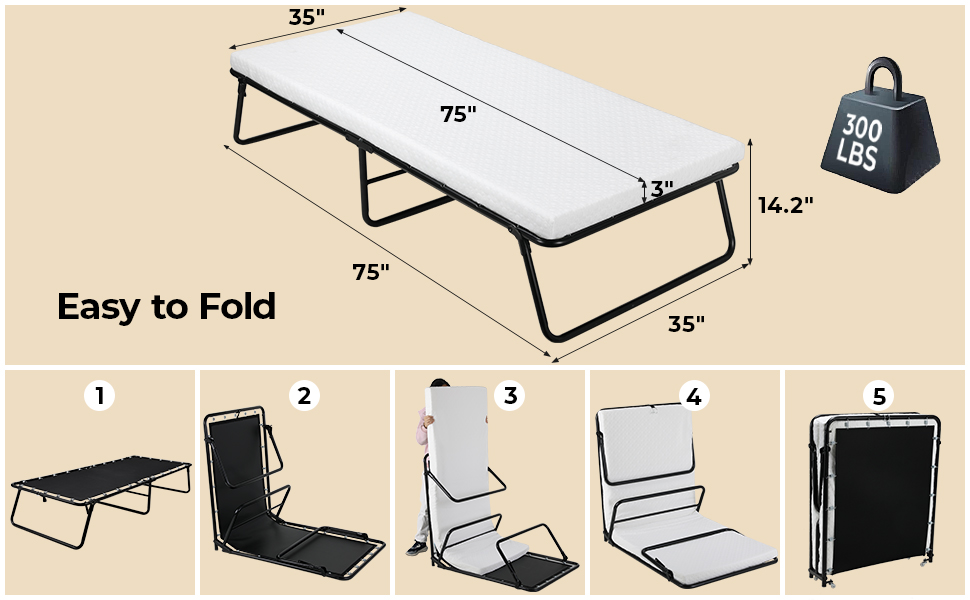 35"

75"

3"

14.2"

75"

35"

300 LBS

Easy to Fold

1

2

3

4

5