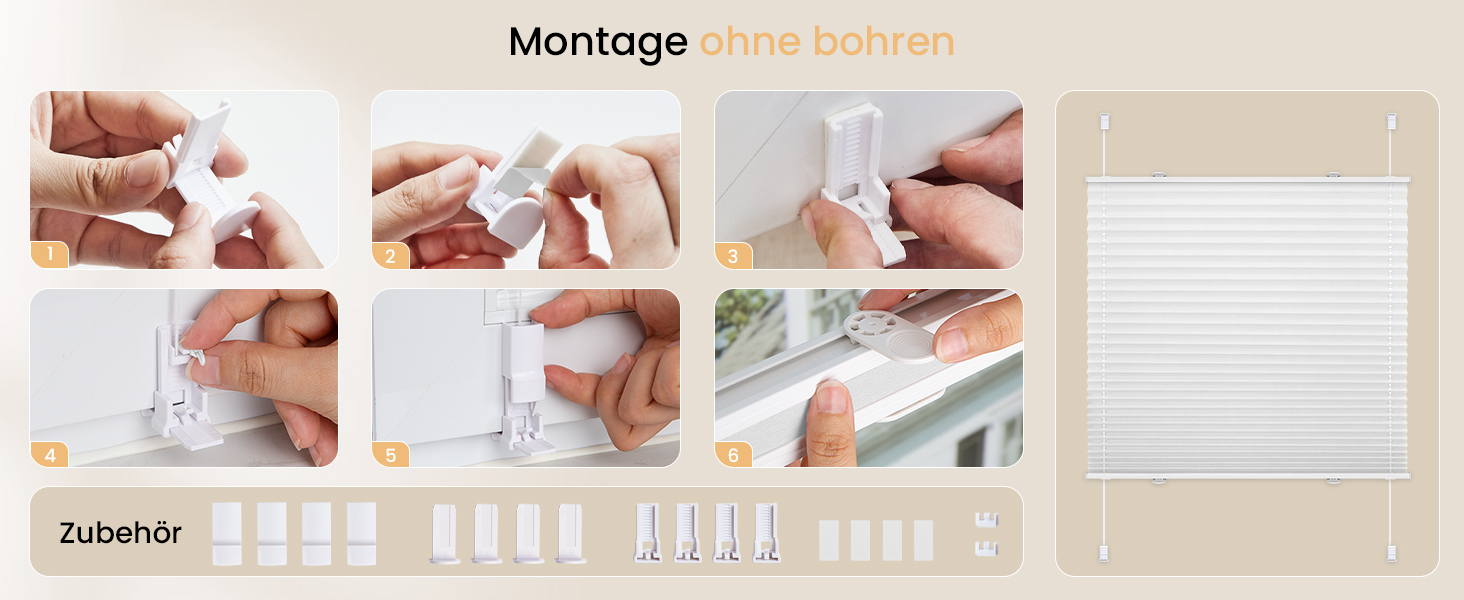 Montage ohne bohren

1

2

3

4

5

6

Zubehör