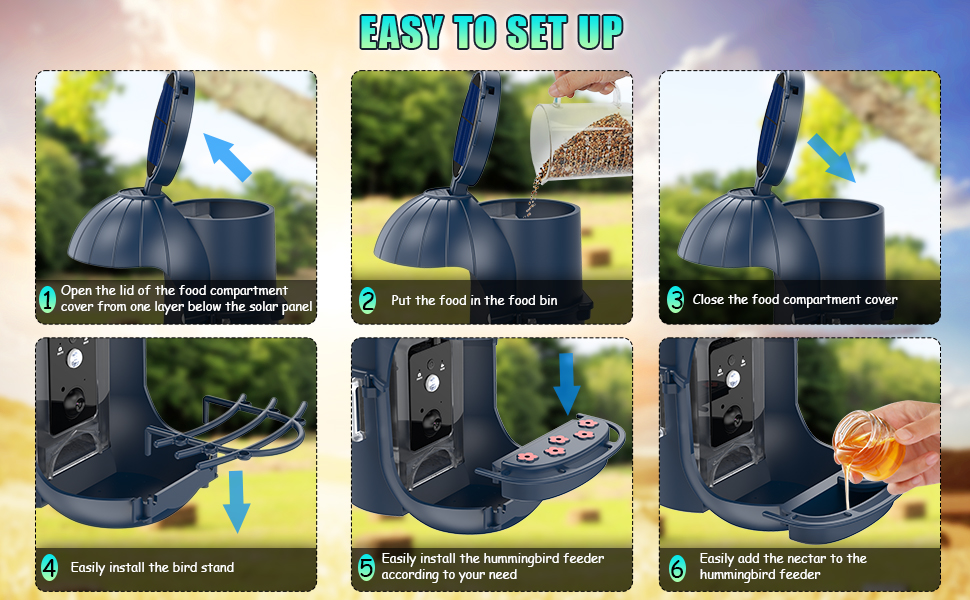 EASY TO SET UP

1 Open the lid of the food compartment cover from one layer below the solar panel

2 Put the food in the food bin

3 Close the food compartment cover

4 Easily install the bird stand

5 Easily install the hummingbird feeder according to your need

6 Easily add the nectar to the hummingbird feeder