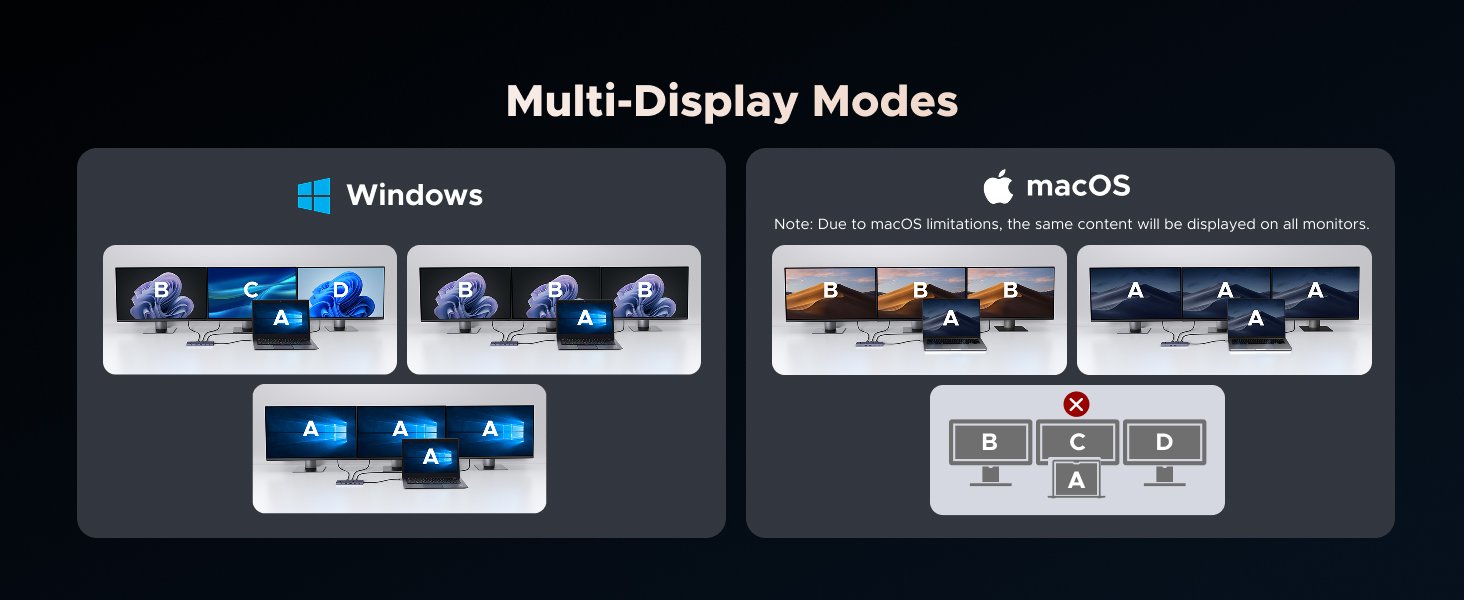 Multi-Display Modes

Windows

B C D
A

B B B
A

A A A
A

macOS

Note: Due to macOS limitations, the same content will be displayed on all monitors.

B B B
A

A A A
A

B C D
A