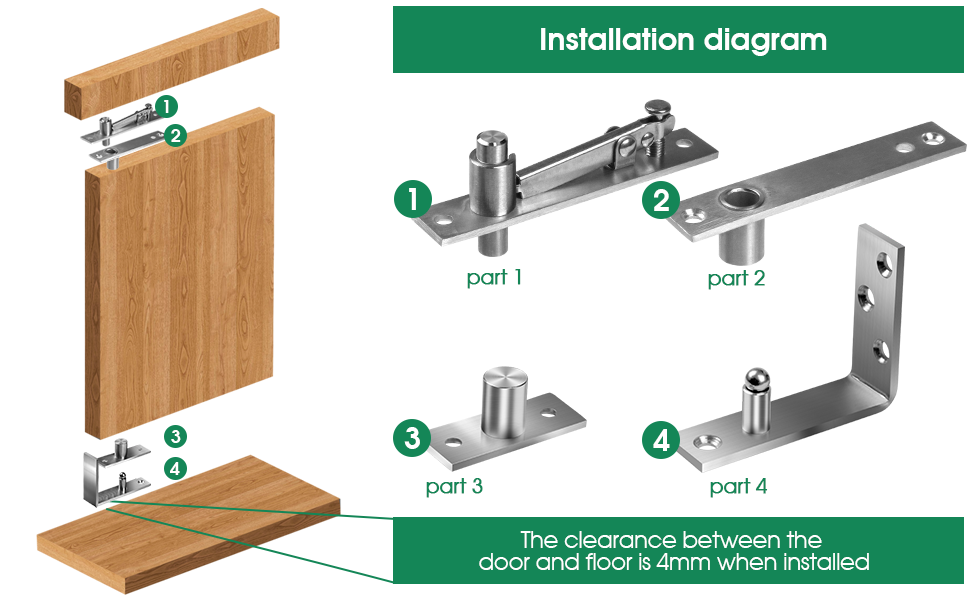 1
2
3
4

Installation diagram

1
part 1

2
part 2

3
part 3

4
part 4

The clearance between the door and floor is 4mm when installed