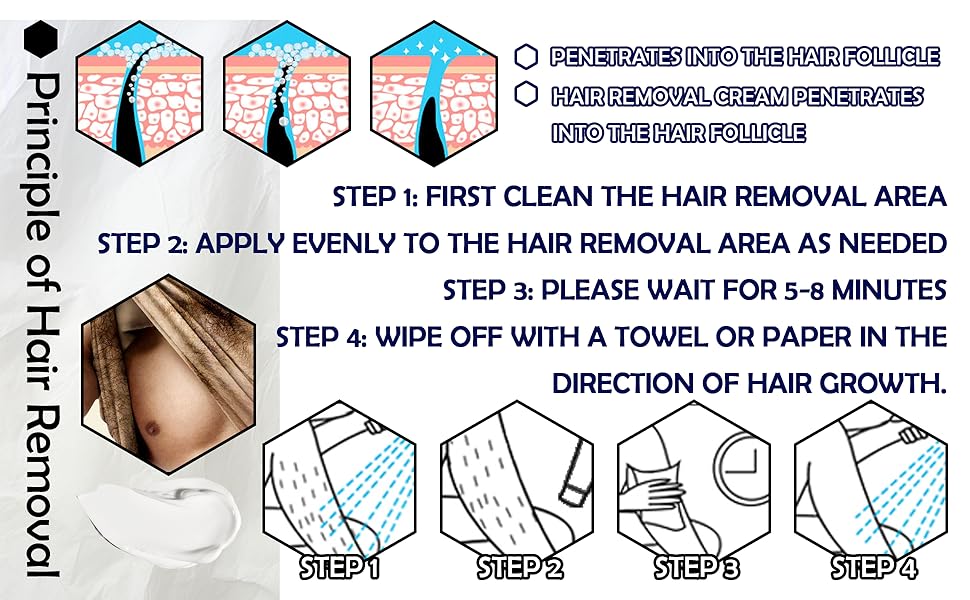 Principle of Hair Removal

PENETRATES INTO THE HAIR FOLLICLE

HAIR REMOVAL CREAM PENETRATES INTO THE HAIR FOLLICLE

STEP 1: FIRST CLEAN THE HAIR REMOVAL AREA

STEP 2: APPLY EVENLY TO THE HAIR REMOVAL AREA AS NEEDED

STEP 3: PLEASE WAIT FOR 5-8 MINUTES

STEP 4: WIPE OFF WITH A TOWEL OR PAPER IN THE DIRECTION OF HAIR GROWTH.

STEP 1

STEP 2

STEP 3

STEP 4