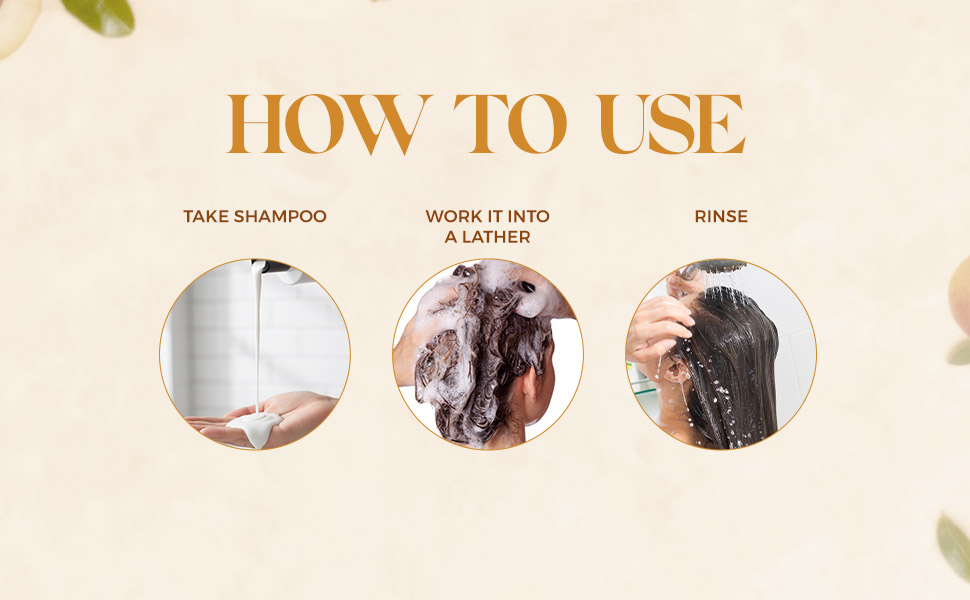 HOW TO USE

TAKE SHAMPOO

WORK IT INTO A LATHER

RINSE