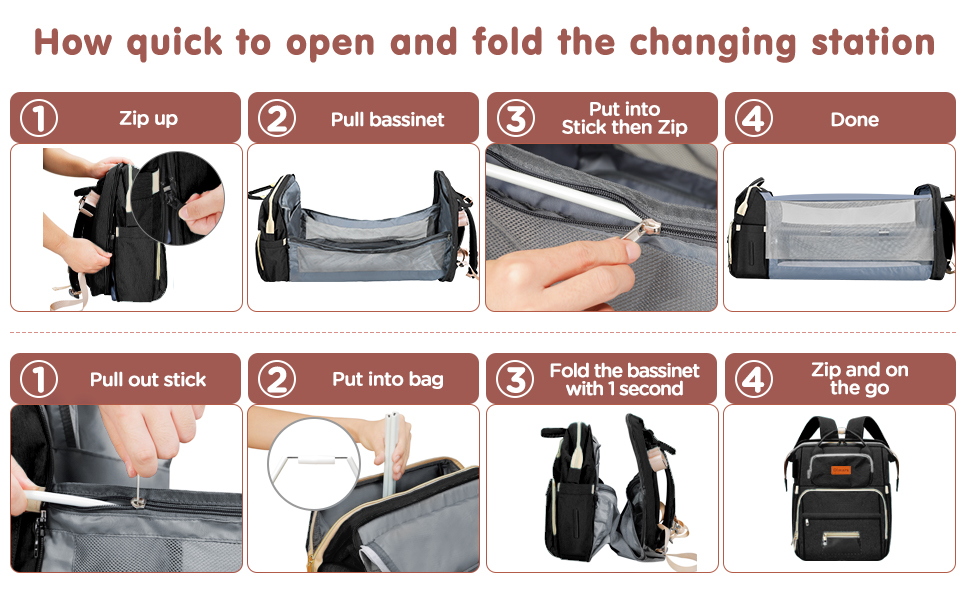 How quick to open and fold the changing station

① Zip up

② Pull bassinet

③ Put into Stick then Zip

④ Done

① Pull out stick

② Put into bag

③ Fold the bassinet with 1 second

④ Zip and on the go