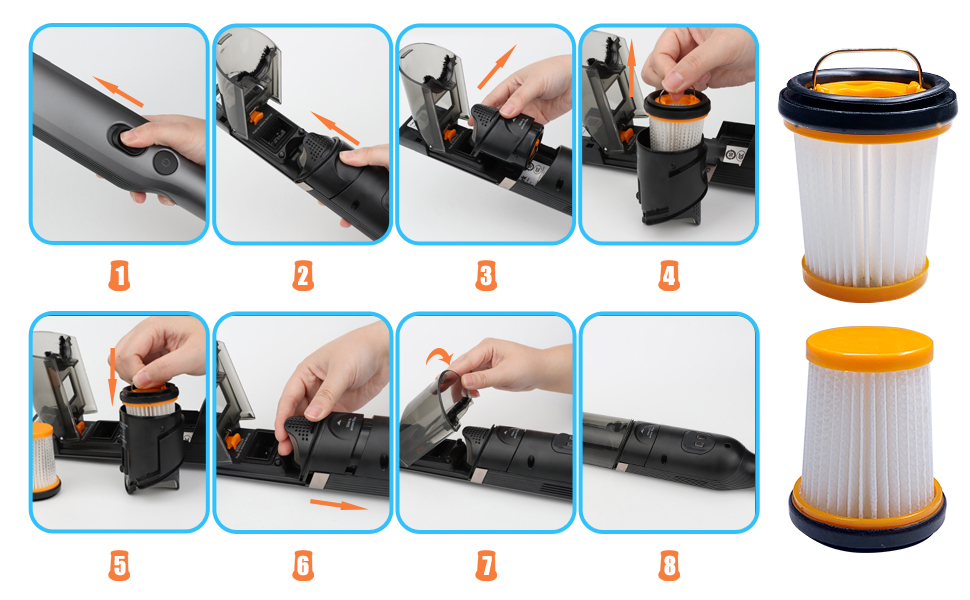 1 2 3 4

5 6 7 8