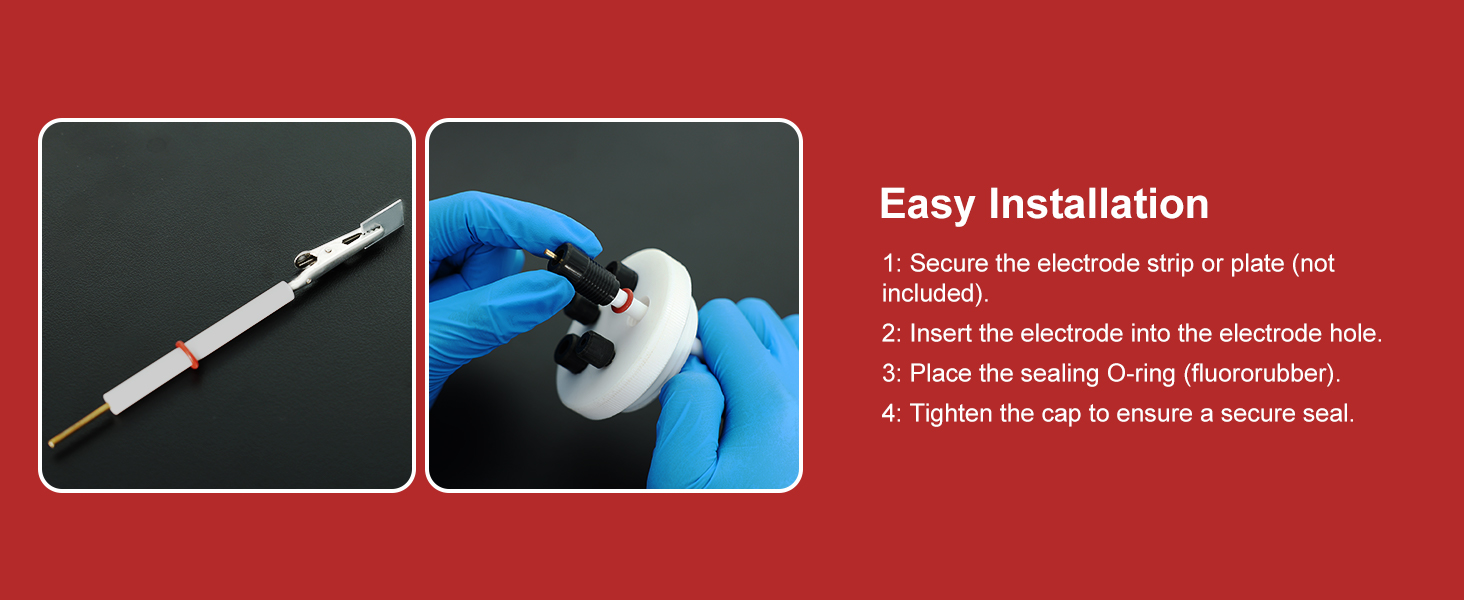 Easy Installation

1: Secure the electrode strip or plate (not included).

2: Insert the electrode into the electrode hole.

3: Place the sealing O-ring (fluororubber).

4: Tighten the cap to ensure a secure seal.