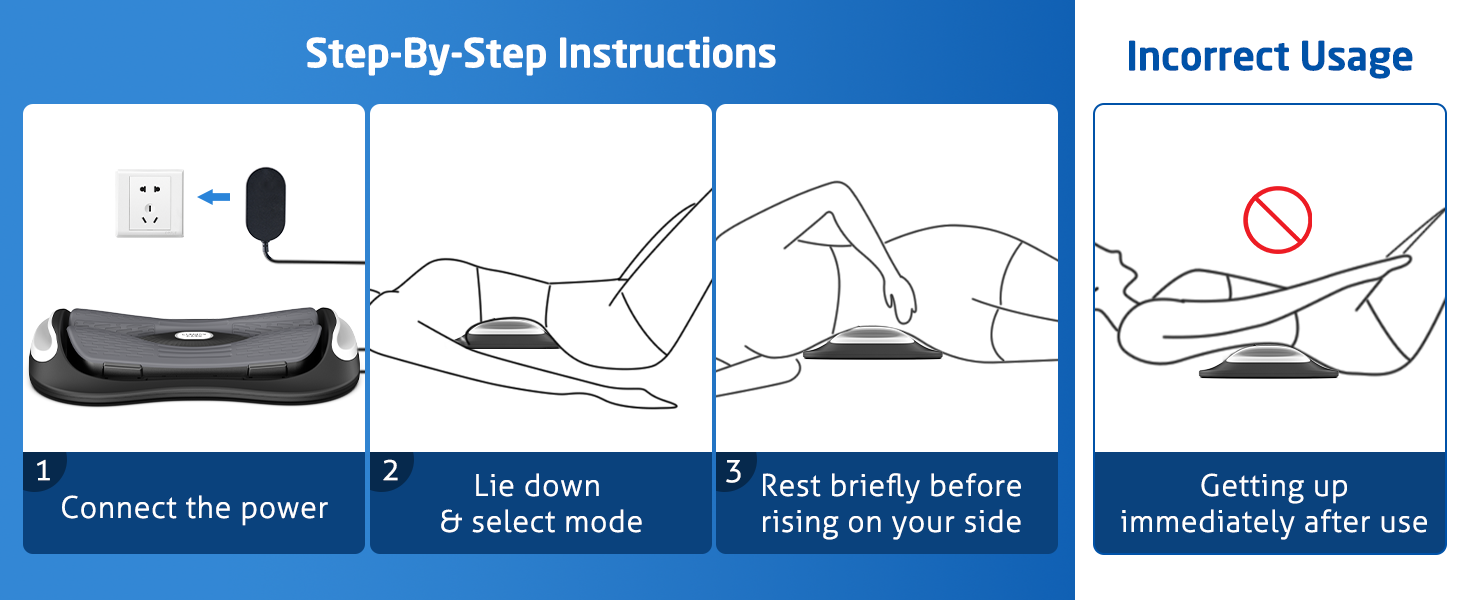 Step-By-Step Instructions

1
Connect the power

2
Lie down & select mode

3
Rest briefly before rising on your side

Incorrect Usage

Getting up immediately after use