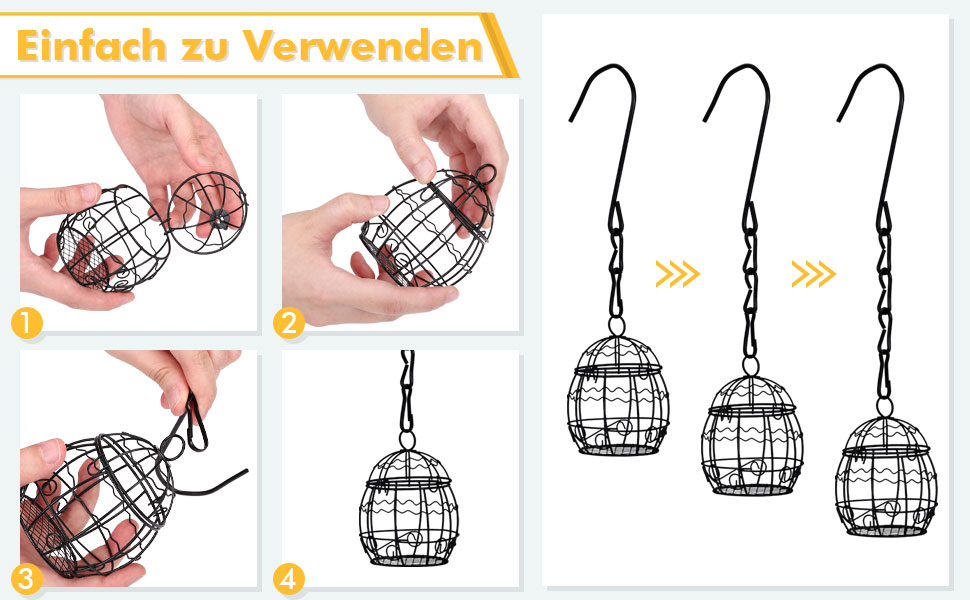 Einfach zu Verwenden

1

2

3

4