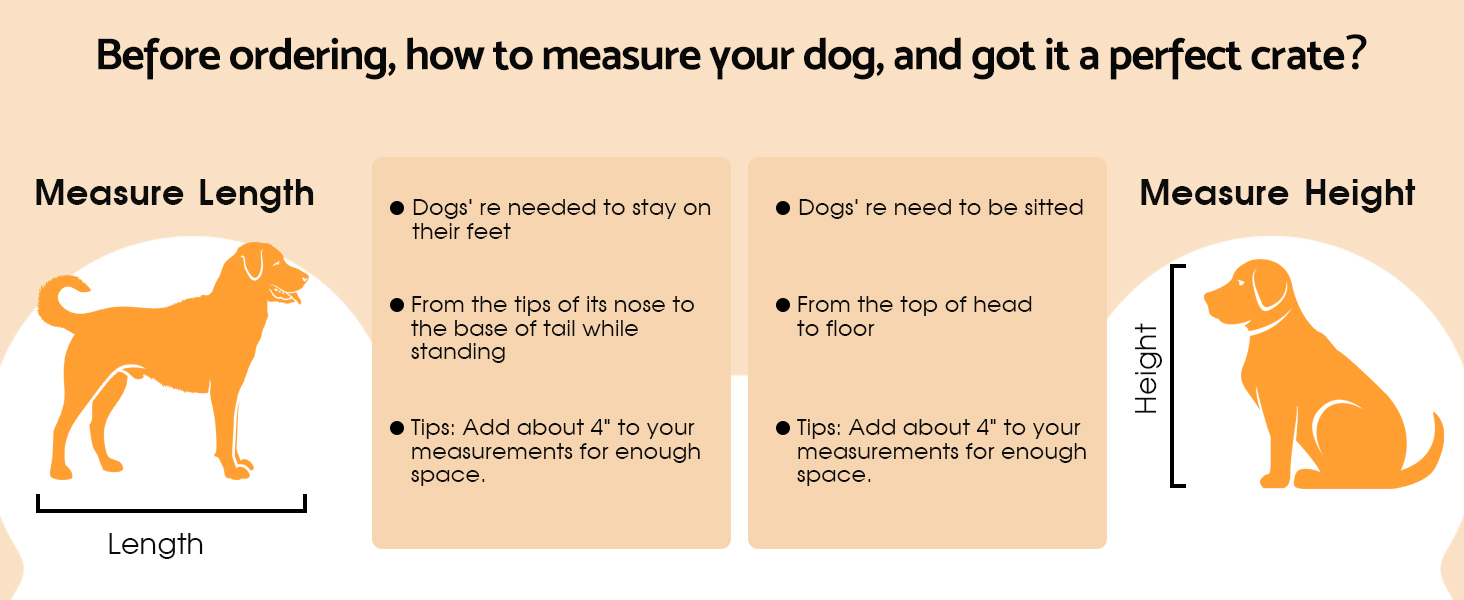 Before ordering, how to measure your dog, and got it a perfect crate?

Measure Length

Length

● Dogs' re needed to stay on their feet

● From the tips of its nose to the base of tail while standing

● Tips: Add about 4" to your measurements for enough space.

● Dogs' re need to be sitted

● From the top of head to floor

● Tips: Add about 4" to your measurements for enough space.

Measure Height

Height