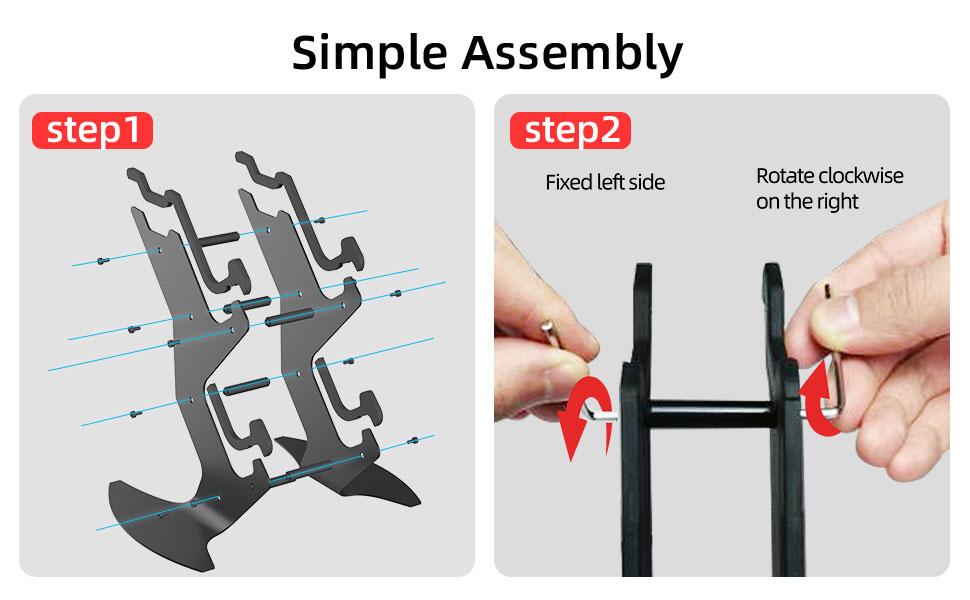 Simple Assembly

step1

step2

Fixed left side

Rotate clockwise on the right