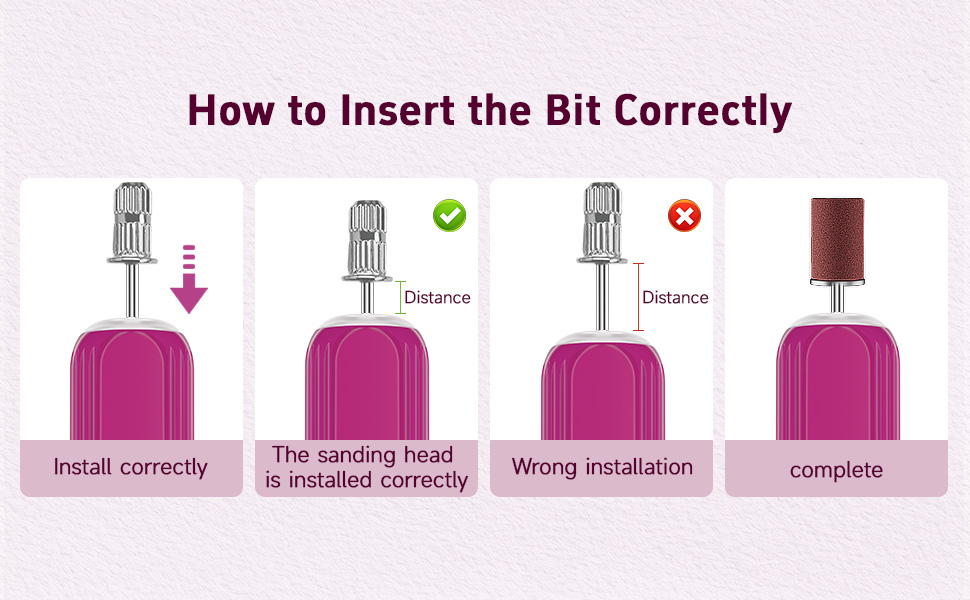 How to Insert the Bit Correctly

Install correctly

Distance

The sanding head is installed correctly

Distance

Wrong installation

complete