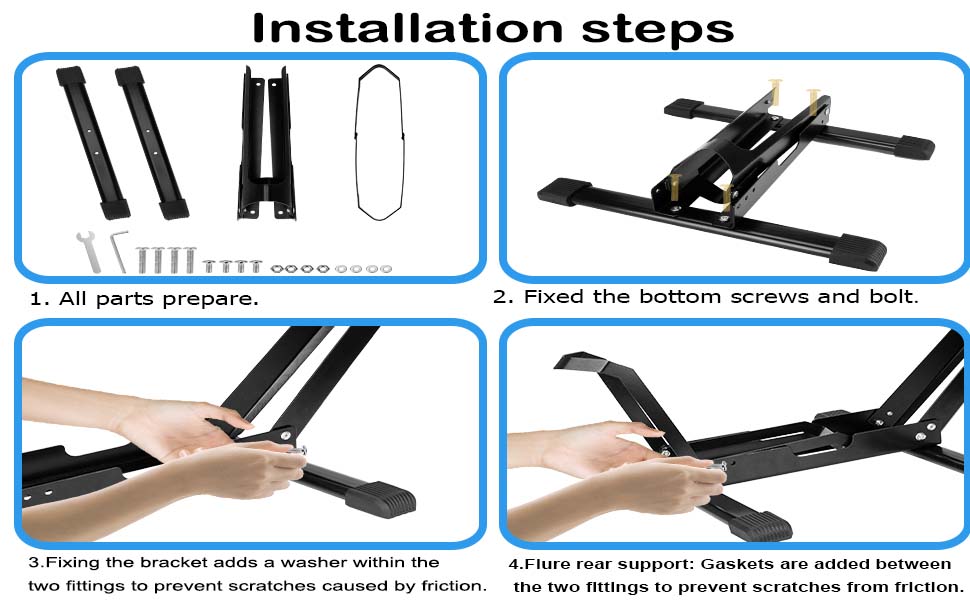 Installation steps

1. All parts prepare.

2. Fixed the bottom screws and bolt.

3.Fixing the bracket adds a washer within the two fittings to prevent scratches caused by friction.

4.Flure rear support: Gaskets are added between the two fittings to prevent scratches from friction.