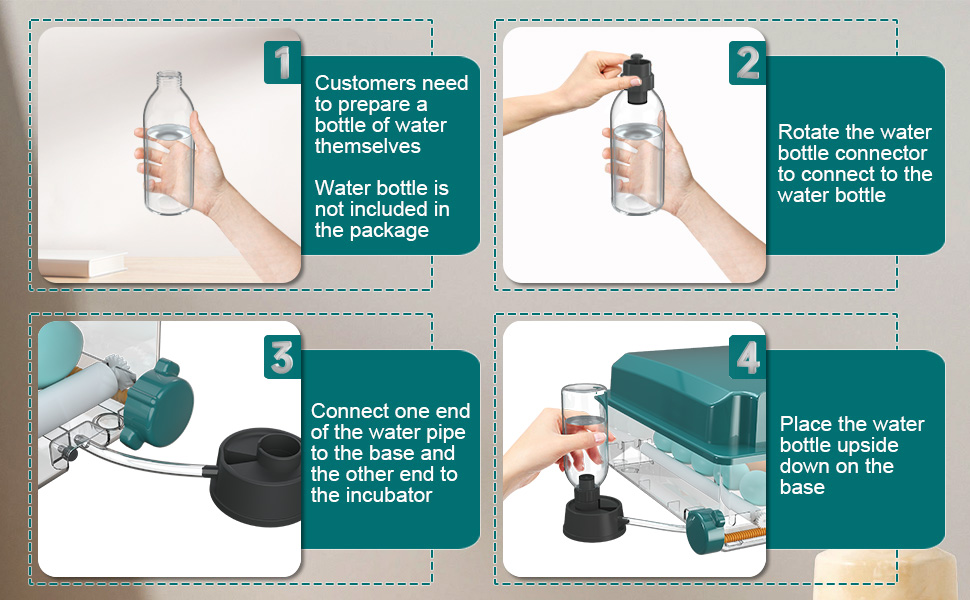 1

Customers need to prepare a bottle of water themselves

Water bottle is not included in the package

2

Rotate the water bottle connector to connect to the water bottle

3

Connect one end of the water pipe to the base and the other end to the incubator

4

Place the water bottle upside down on the base