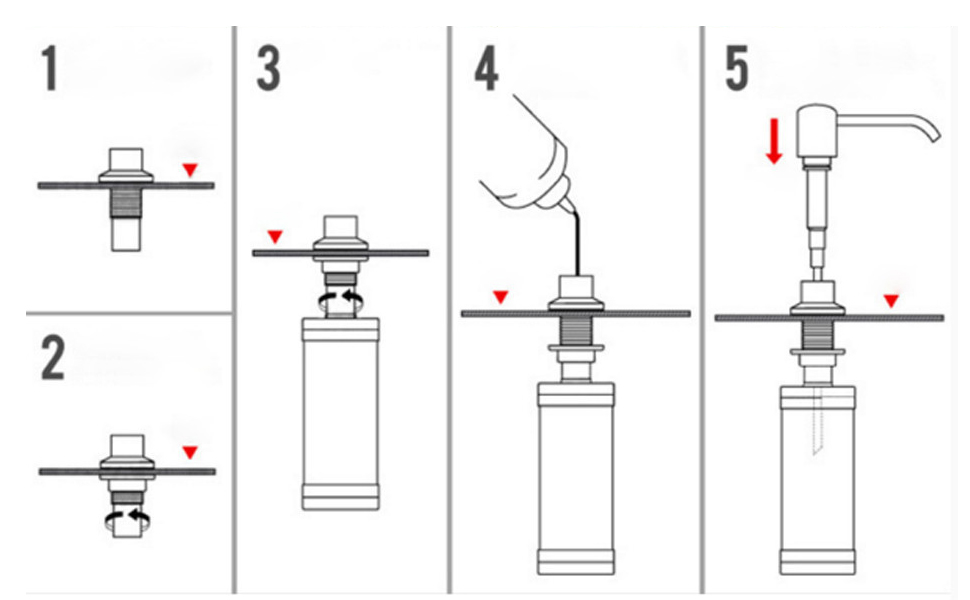 1

2

3

4

5