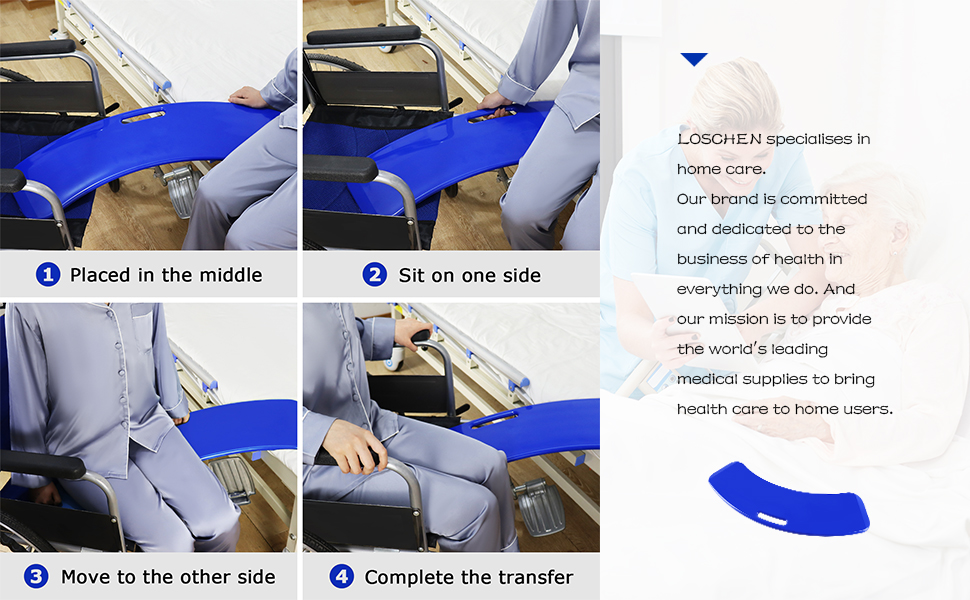 1 Placed in the middle

2 Sit on one side

3 Move to the other side

4 Complete the transfer

LOSCHEN specialises in home care.
Our brand is committed and dedicated to the business of health in everything we do. And our mission is to provide the world's leading medical supplies to bring health care to home users.