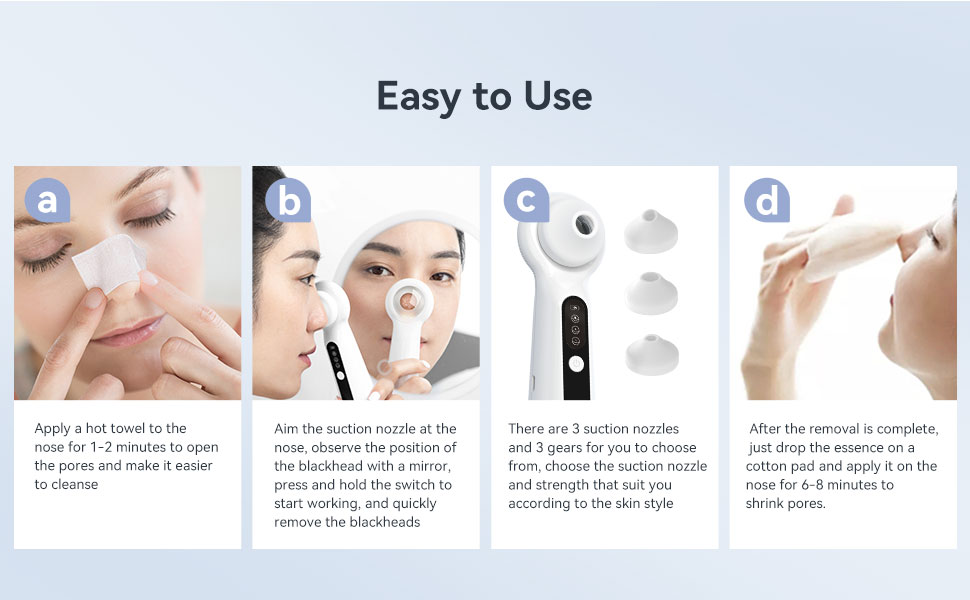 Easy to Use

a

Apply a hot towel to the nose for 1-2 minutes to open the pores and make it easier to cleanse

b

Aim the suction nozzle at the nose, observe the position of the blackhead with a mirror, press and hold the switch to start working, and quickly remove the blackheads

c

There are 3 suction nozzles and 3 gears for you to choose from, choose the suction nozzle and strength that suit you according to the skin style

d

After the removal is complete, just drop the essence on a cotton pad and apply it on the nose for 6-8 minutes to shrink pores.