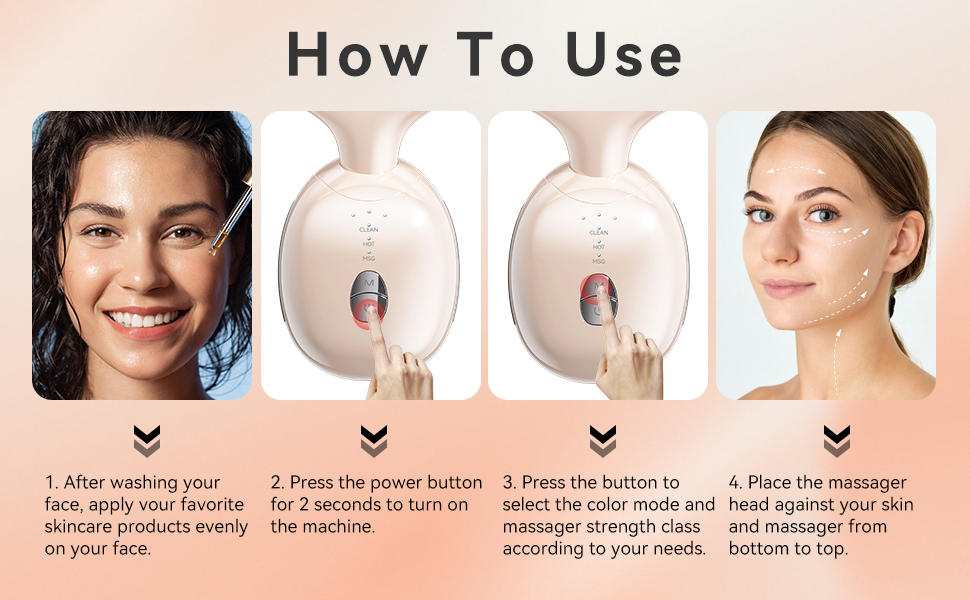 How To Use

CLEAN
HOT
MSG
M

CLEAN
HOT
MSG

1. After washing your face, apply your favorite skincare products evenly on your face.

2. Press the power button for 2 seconds to turn on the machine.

3. Press the button to select the color mode and massager strength class according to your needs.

4. Place the massager head against your skin and massager from bottom to top.