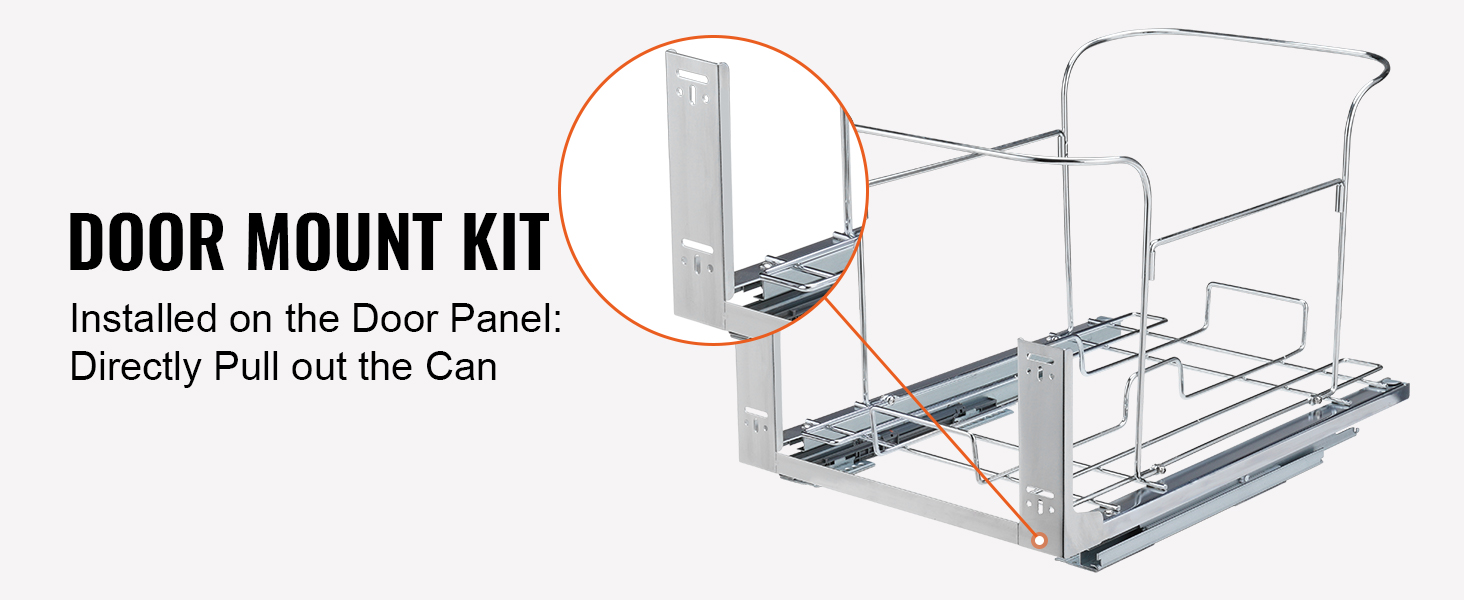 DOOR MOUNT KIT

Installed on the Door Panel: Directly Pull out the Can