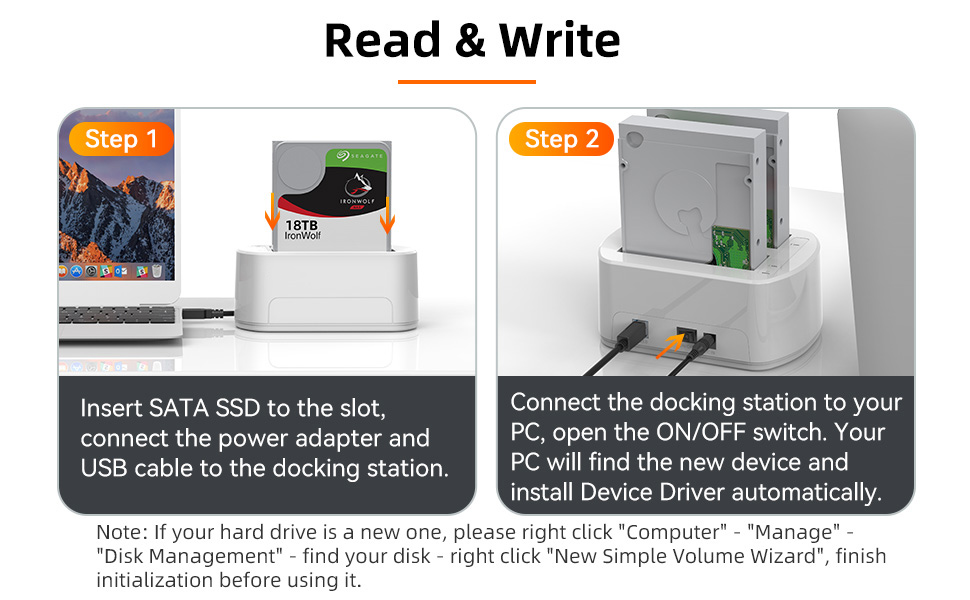 Read & Write

Step 1

SEAGATE
IRONWOLF
18TB
IronWolf

Insert SATA SSD to the slot, connect the power adapter and USB cable to the docking station.

Step 2

Connect the docking station to your PC, open the ON/OFF switch. Your PC will find the new device and install Device Driver automatically.

Note: If your hard drive is a new one, please right click "Computer" - "Manage" - "Disk Management" - find your disk - right click "New Simple Volume Wizard", finish initialization before using it.