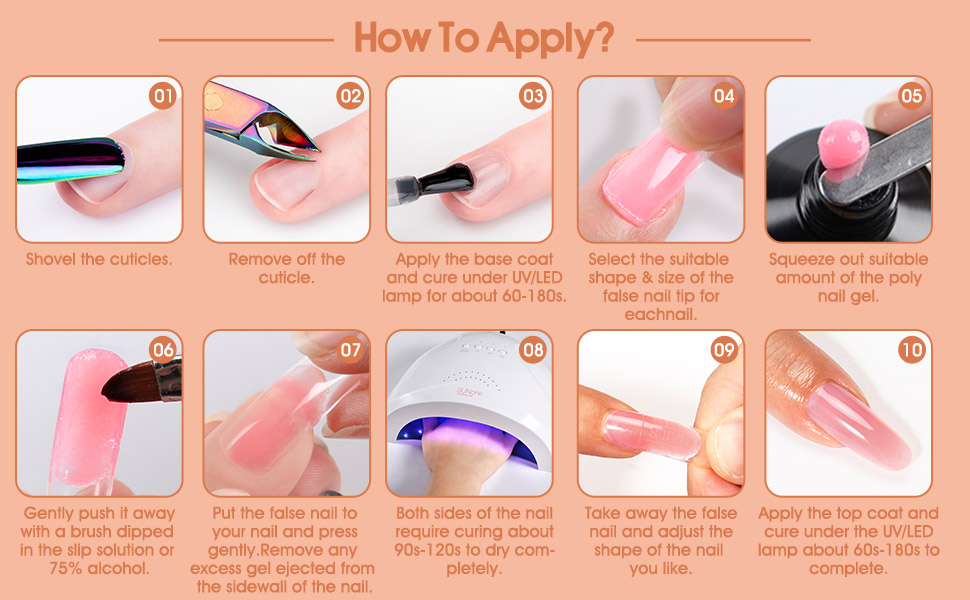 How To Apply?

01
Shovel the cuticles.

02
Remove off the cuticle.

03
Apply the base coat and cure under UV/LED lamp for about 60-180s.

04
Select the suitable shape & size of the false nail tip for eachnail.

05
Squeeze out suitable amount of the poly nail gel.

06
Gently push it away with a brush dipped in the slip solution or 75% alcohol.

07
Put the false nail to your nail and press gently.Remove any excess gel ejected from the sidewall of the nail.

08
SUNone
Both sides of the nail require curing about 90s-120s to dry completely.

09
Take away the false nail and adjust the shape of the nail you like.

10
Apply the top coat and cure under the UV/LED lamp about 60s-180s to complete.