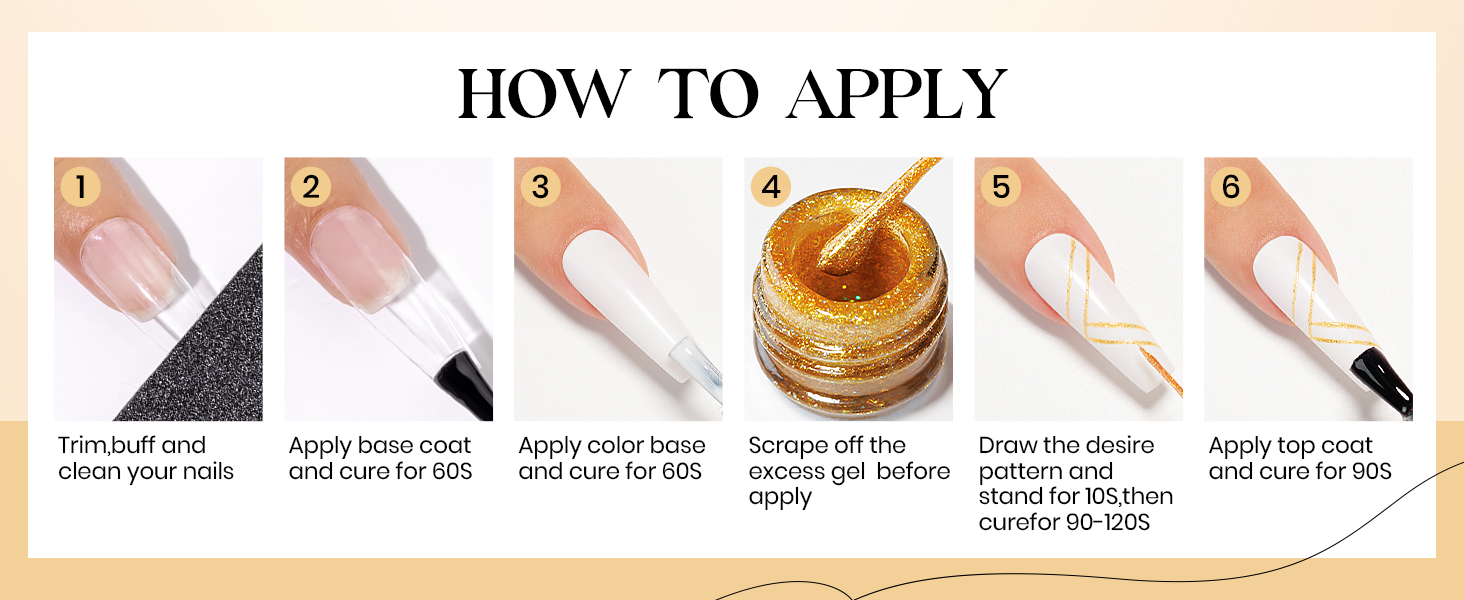 HOW TO APPLY

1
Trim,buff and clean your nails

2
Apply base coat and cure for 60S

3
Apply color base and cure for 60S

4
Scrape off the excess gel before apply

5
Draw the desire pattern and stand for 10S,then curefor 90-120S

6
Apply top coat and cure for 90S