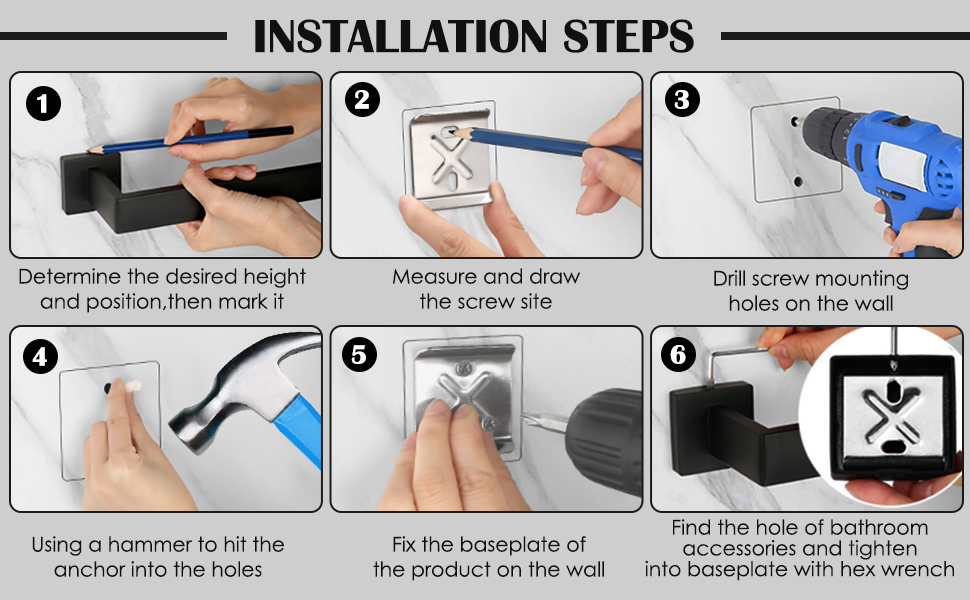 INSTALLATION STEPS

1

Determine the desired height and position,then mark it

2

Measure and draw the screw site

3

Drill screw mounting holes on the wall

4

Using a hammer to hit the anchor into the holes

5

Fix the baseplate of the product on the wall

6

Find the hole of bathroom accessories and tighten into baseplate with hex wrench