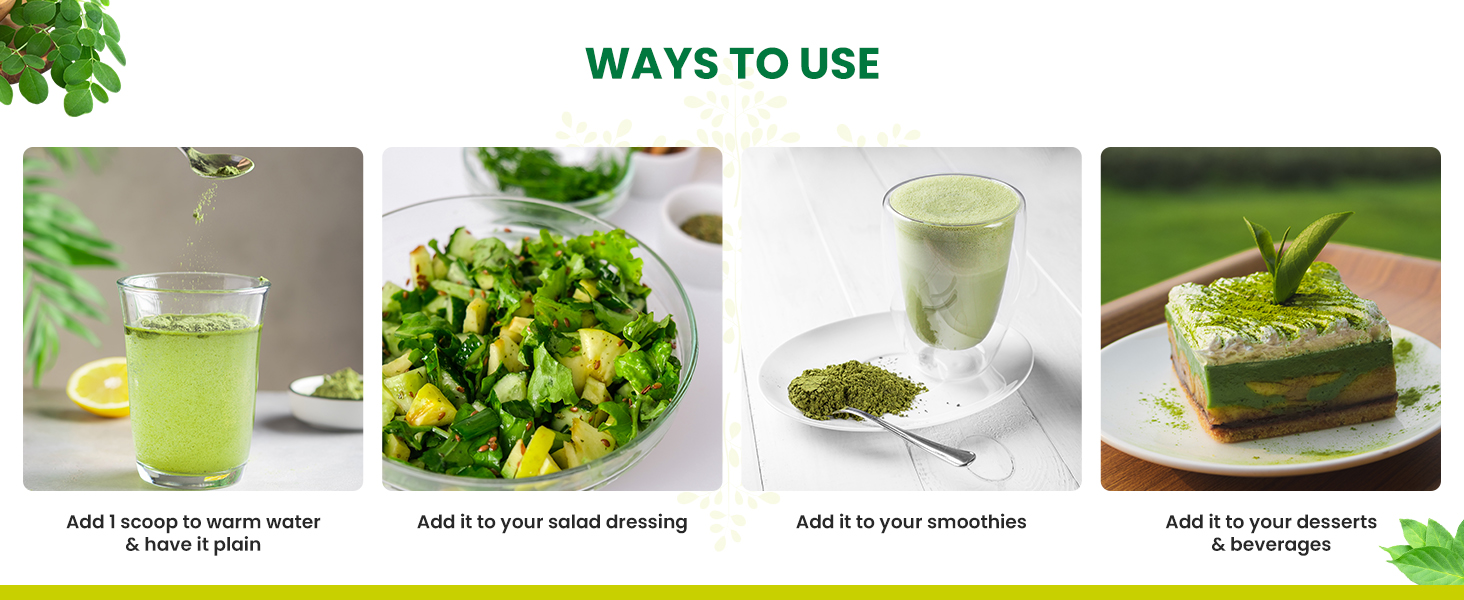 WAYS TO USE

Add 1 scoop to warm water & have it plain

Add it to your salad dressing

Add it to your smoothies

Add it to your desserts & beverages