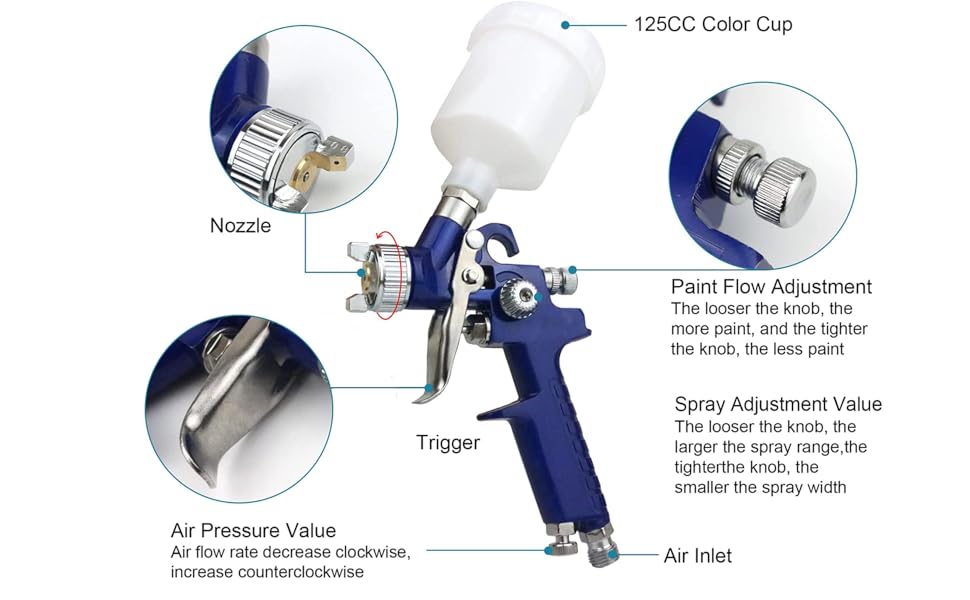 125CC Color Cup

Nozzle

Paint Flow Adjustment
The looser the knob, the more paint, and the tighter the knob, the less paint

Spray Adjustment Value
The looser the knob, the larger the spray range,the tighterthe knob, the smaller the spray width

Trigger

Air Pressure Value
Air flow rate decrease clockwise, increase counterclockwise

Air Inlet