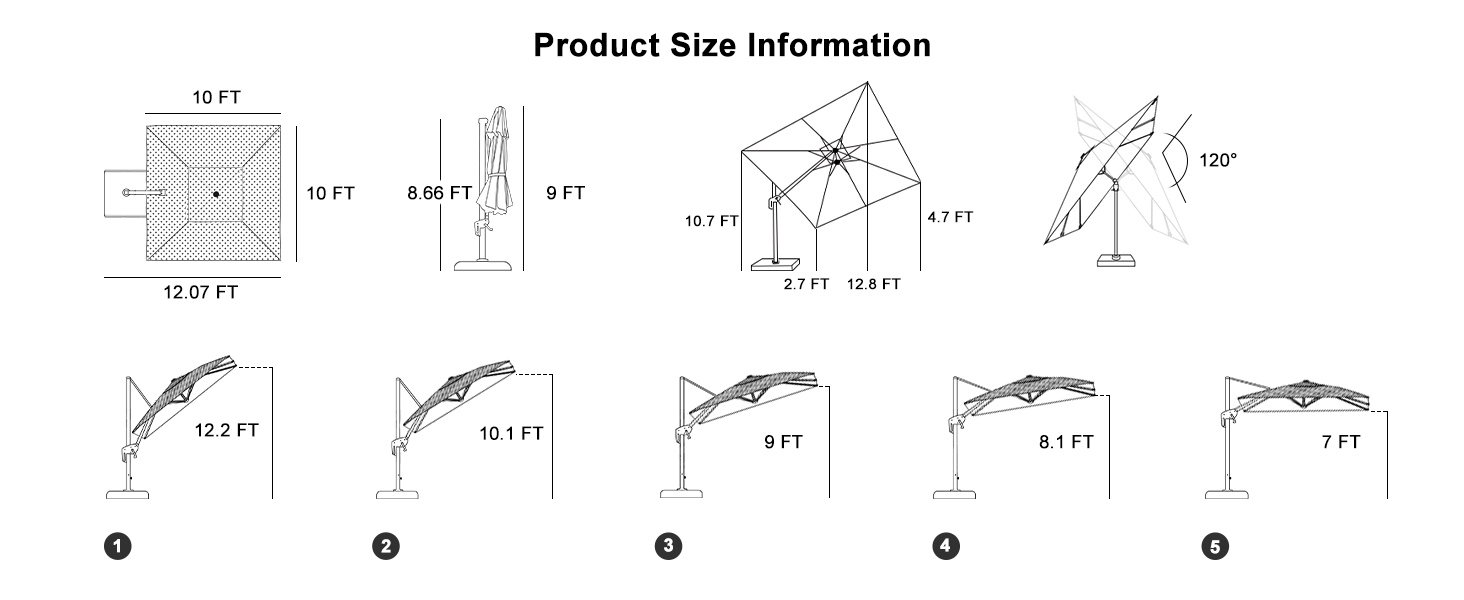 Product Size Information

10 FT
10 FT
12.07 FT

8.66 FT
9 FT

10.7 FT
4.7 FT
2.7 FT
12.8 FT

120°

12.2 FT
10.1 FT
9 FT
8.1 FT
7 FT

1
2
3
4
5