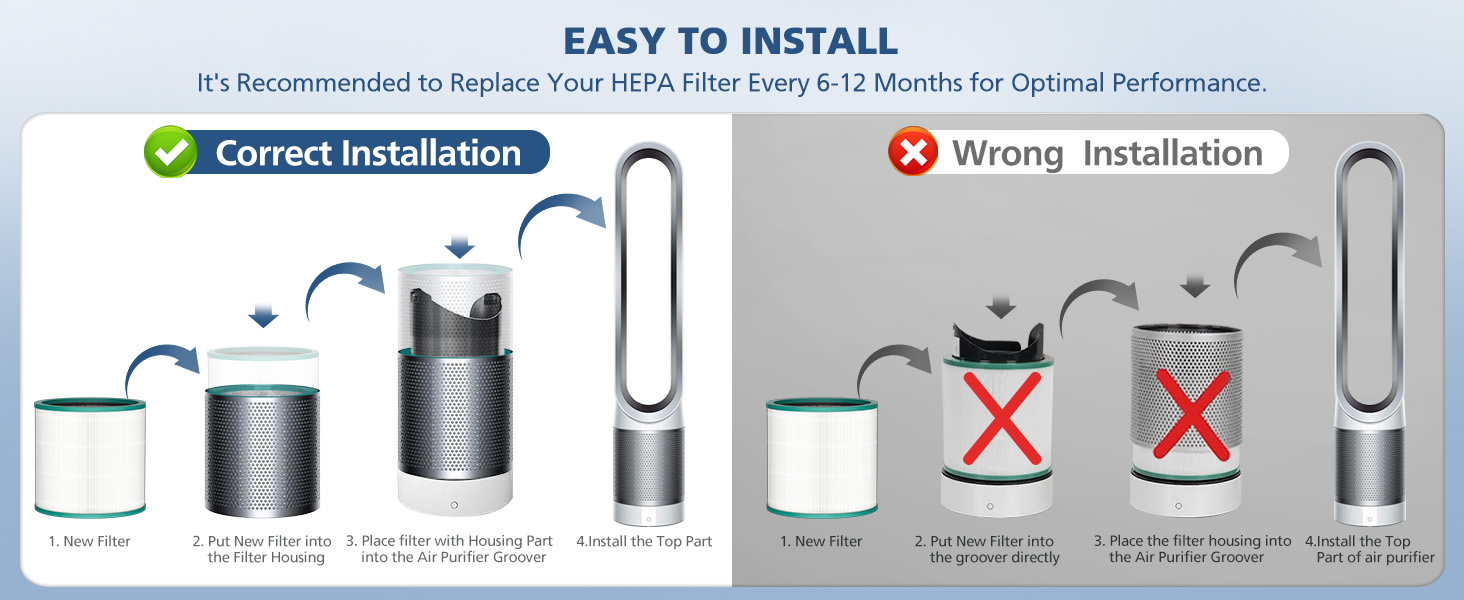 EASY TO INSTALL

It's Recommended to Replace Your HEPA Filter Every 6-12 Months for Optimal Performance.

Correct Installation

1. New Filter

2. Put New Filter into the Filter Housing

3. Place filter with Housing Part into the Air Purifier Groover

4.Install the Top Part

Wrong Installation

1. New Filter

2. Put New Filter into the groover directly

3. Place the filter housing into the Air Purifier Groover

4.Install the Top Part of air purifier