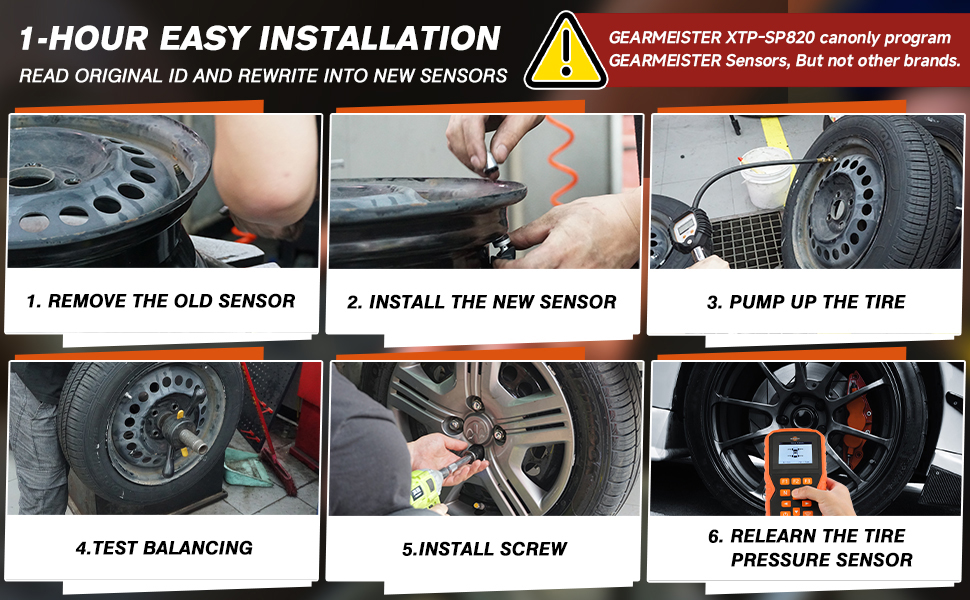 1-HOUR EASY INSTALLATION
READ ORIGINAL ID AND REWRITE INTO NEW SENSORS

GEARMEISTER XTP-SP820 canonly program GEARMEISTER Sensors, But not other brands.

1. REMOVE THE OLD SENSOR

2. INSTALL THE NEW SENSOR

3. PUMP UP THE TIRE

4.TEST BALANCING

5.INSTALL SCREW

6. RELEARN THE TIRE PRESSURE SENSOR