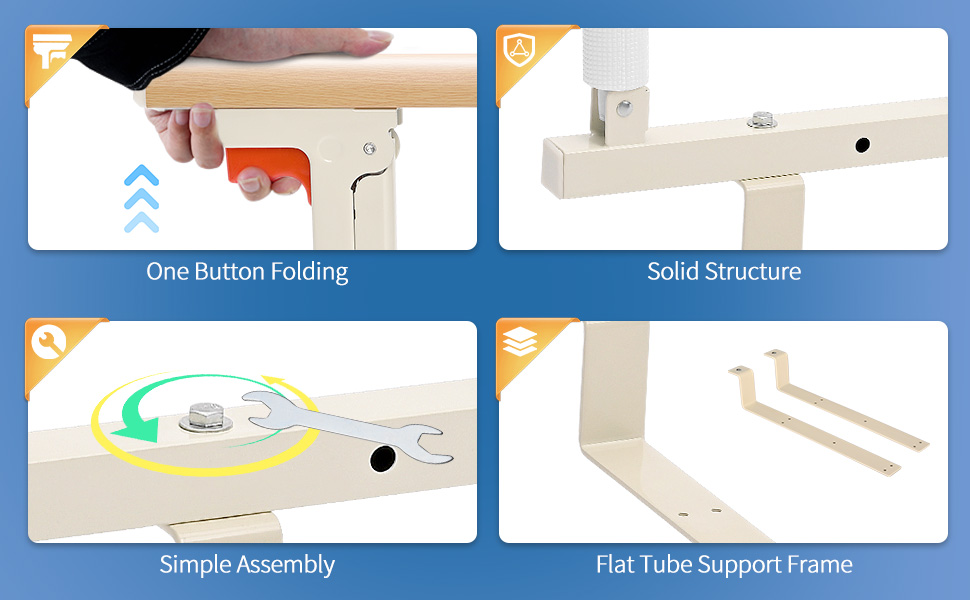 One Button Folding

Solid Structure

Simple Assembly

Flat Tube Support Frame