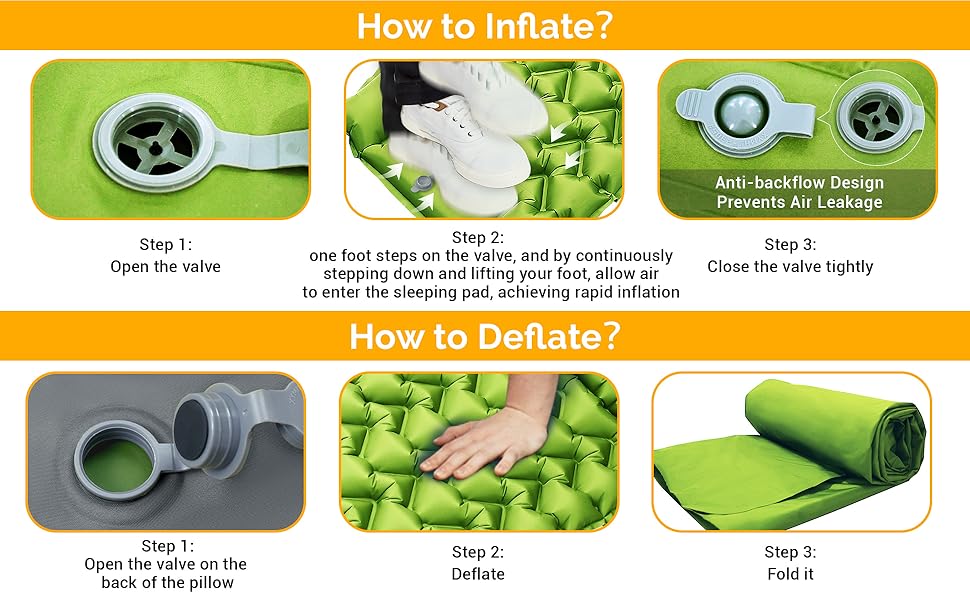 How to Inflate?

Step 1:
Open the valve

Step 2:
one foot steps on the valve, and by continuously stepping down and lifting your foot, allow air to enter the sleeping pad, achieving rapid inflation

Anti-backflow Design
Prevents Air Leakage

Step 3:
Close the valve tightly

How to Deflate?

Step 1:
Open the valve on the back of the pillow

Step 2:
Deflate

Step 3:
Fold it