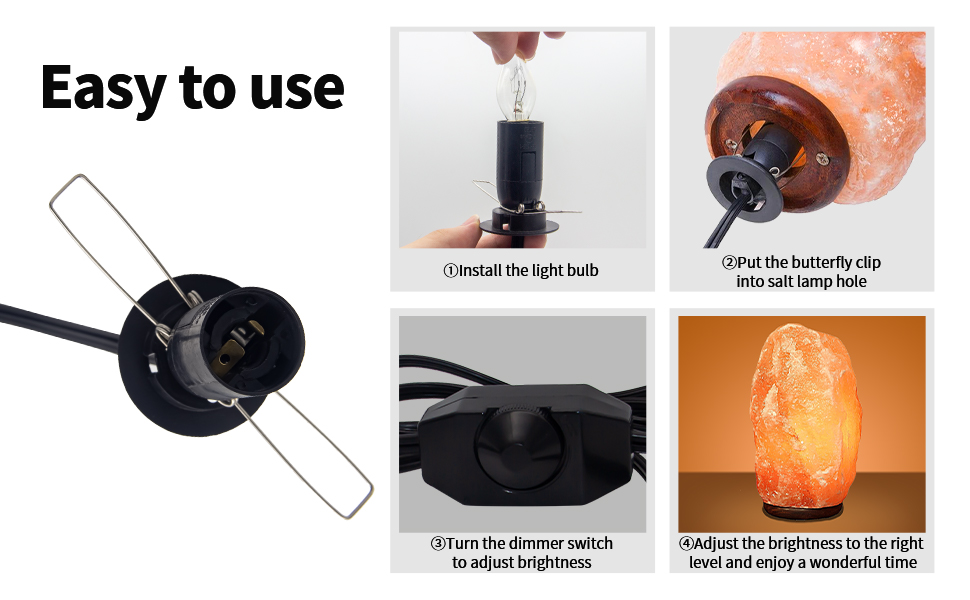 Easy to use

①Install the light bulb

②Put the butterfly clip into salt lamp hole

③Turn the dimmer switch to adjust brightness

④Adjust the brightness to the right level and enjoy a wonderful time