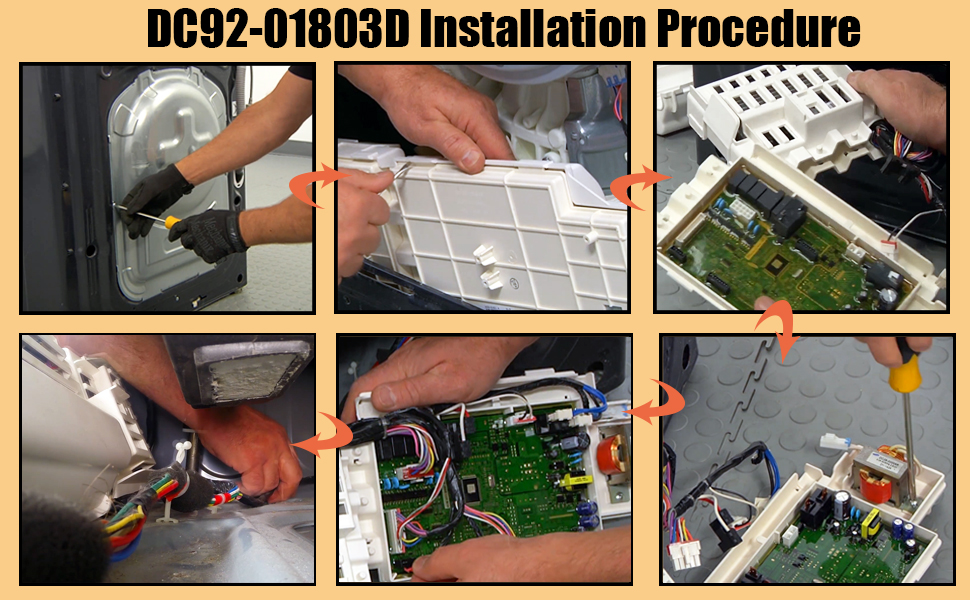 DC92-01803D Installation Procedure