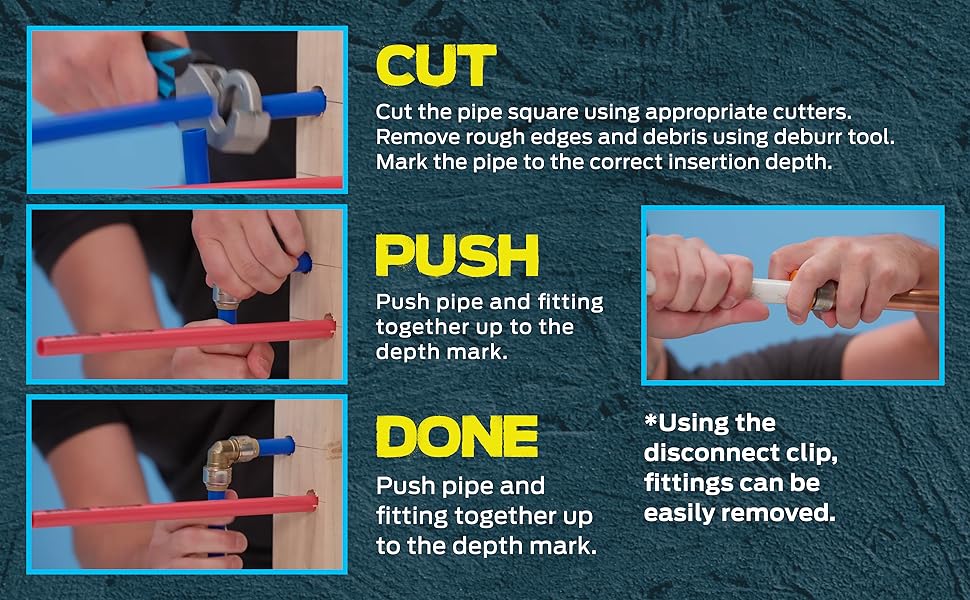 CUT

Cut the pipe square using appropriate cutters. Remove rough edges and debris using deburr tool. Mark the pipe to the correct insertion depth.

PUSH

Push pipe and fitting together up to the depth mark.

DONE

Push pipe and fitting together up to the depth mark.

*Using the disconnect clip, fittings can be easily removed.