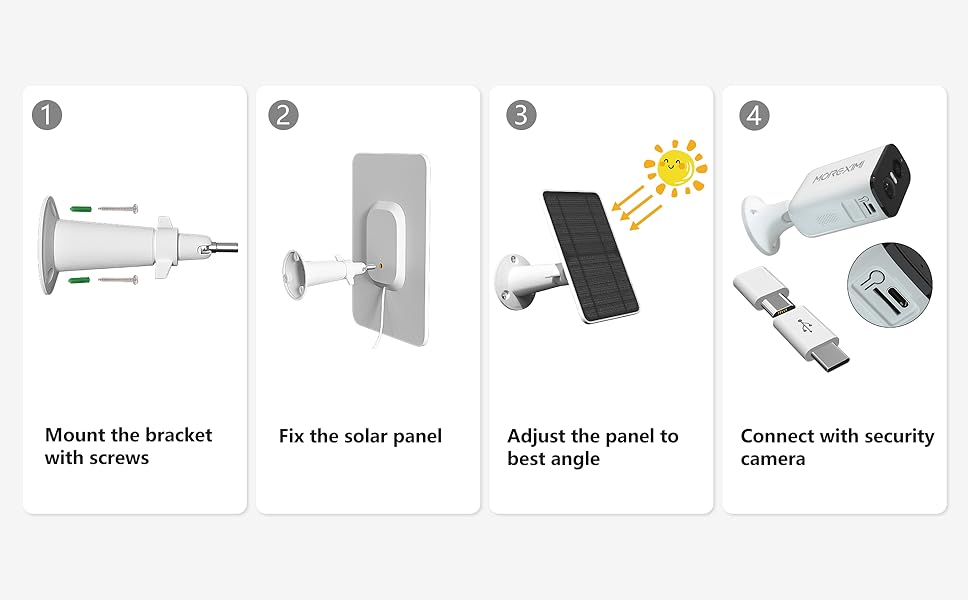 1

Mount the bracket with screws

2

Fix the solar panel

3

Adjust the panel to best angle

4

MOREXIMI

Connect with security camera