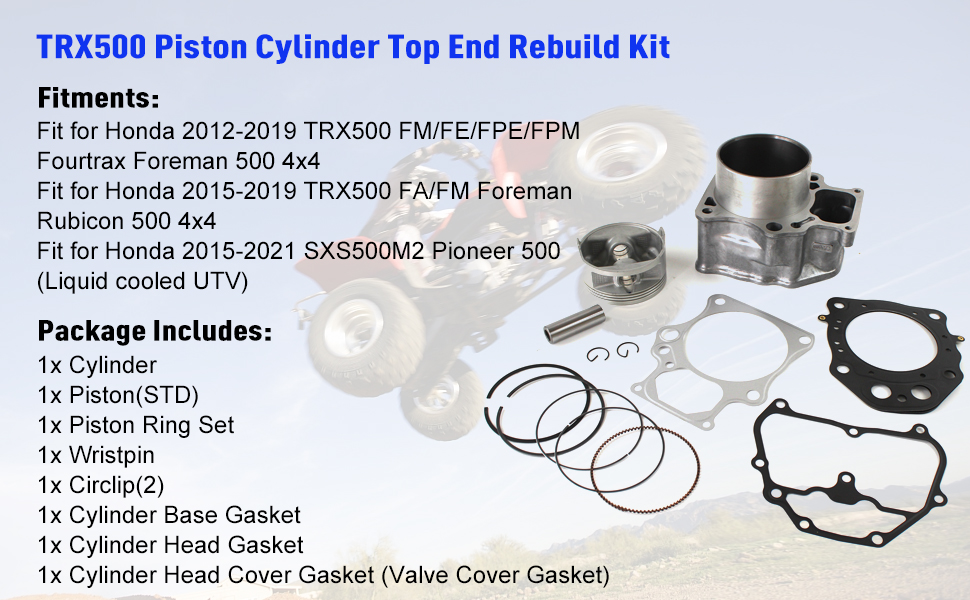 TRX500 Piston Cylinder Top End Rebuild Kit

Fitments:

Fit for Honda 2012-2019 TRX500 FM/FE/FPE/FPM Fourtrax Foreman 500 4x4
Fit for Honda 2015-2019 TRX500 FA/FM Foreman Rubicon 500 4x4
Fit for Honda 2015-2021 SXS500M2 Pioneer 500 (Liquid cooled UTV)

Package Includes:

1x Cylinder
1x Piston(STD)
1x Piston Ring Set
1x Wristpin
1x Circlip(2)
1x Cylinder Base Gasket
1x Cylinder Head Gasket
1x Cylinder Head Cover Gasket (Valve Cover Gasket)