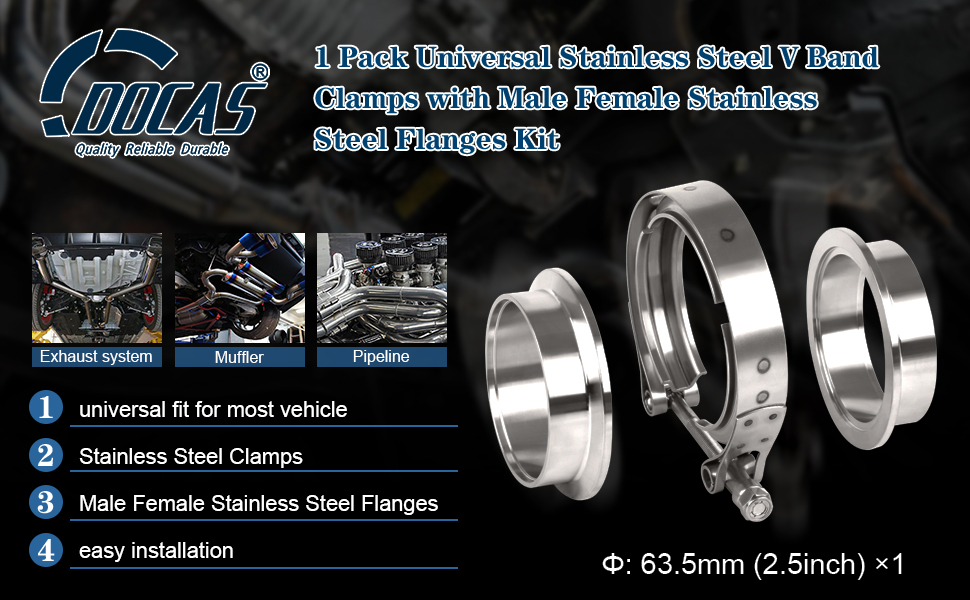 DOCAS®
Quality Reliable Durable

1 Pack Universal Stainless Steel V Band Clamps with Male Female Stainless Steel Flanges Kit

Exhaust system

Muffler

Pipeline

1 universal fit for most vehicle

2 Stainless Steel Clamps

3 Male Female Stainless Steel Flanges

4 easy installation

Φ: 63.5mm (2.5inch) ×1