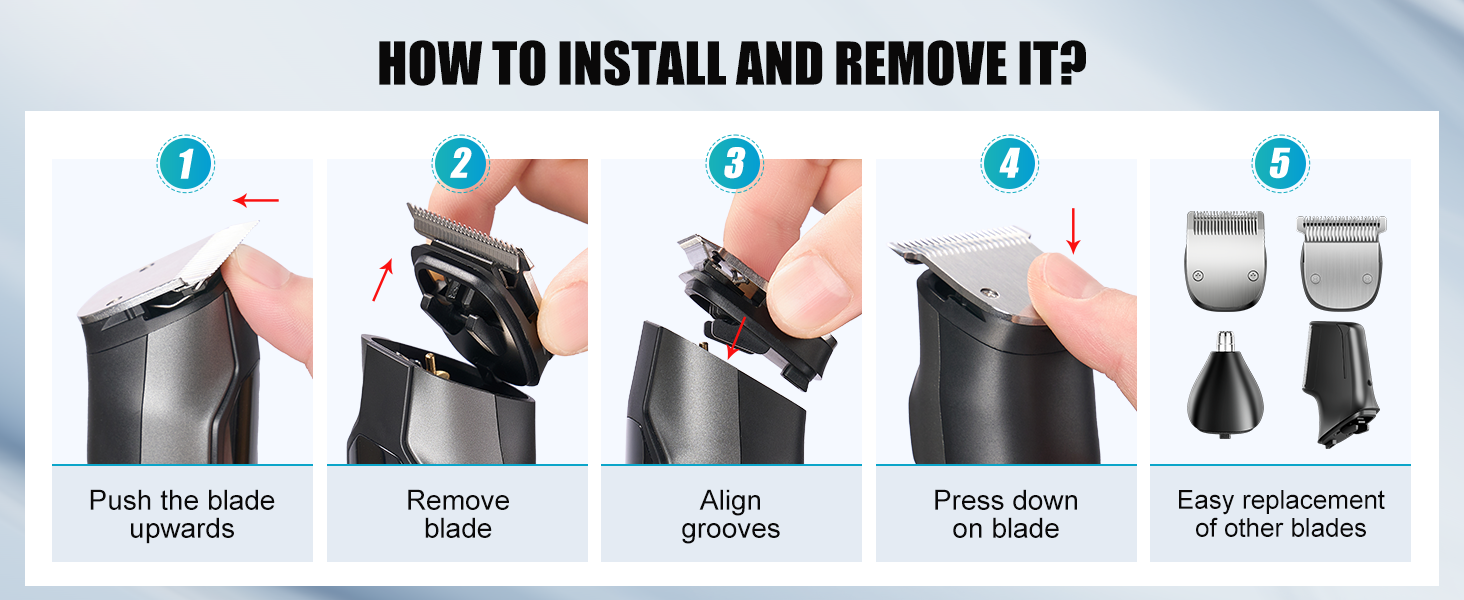 HOW TO INSTALL AND REMOVE IT?

1
Push the blade upwards

2
Remove blade

3
Align grooves

4
Press down on blade

5
Easy replacement of other blades